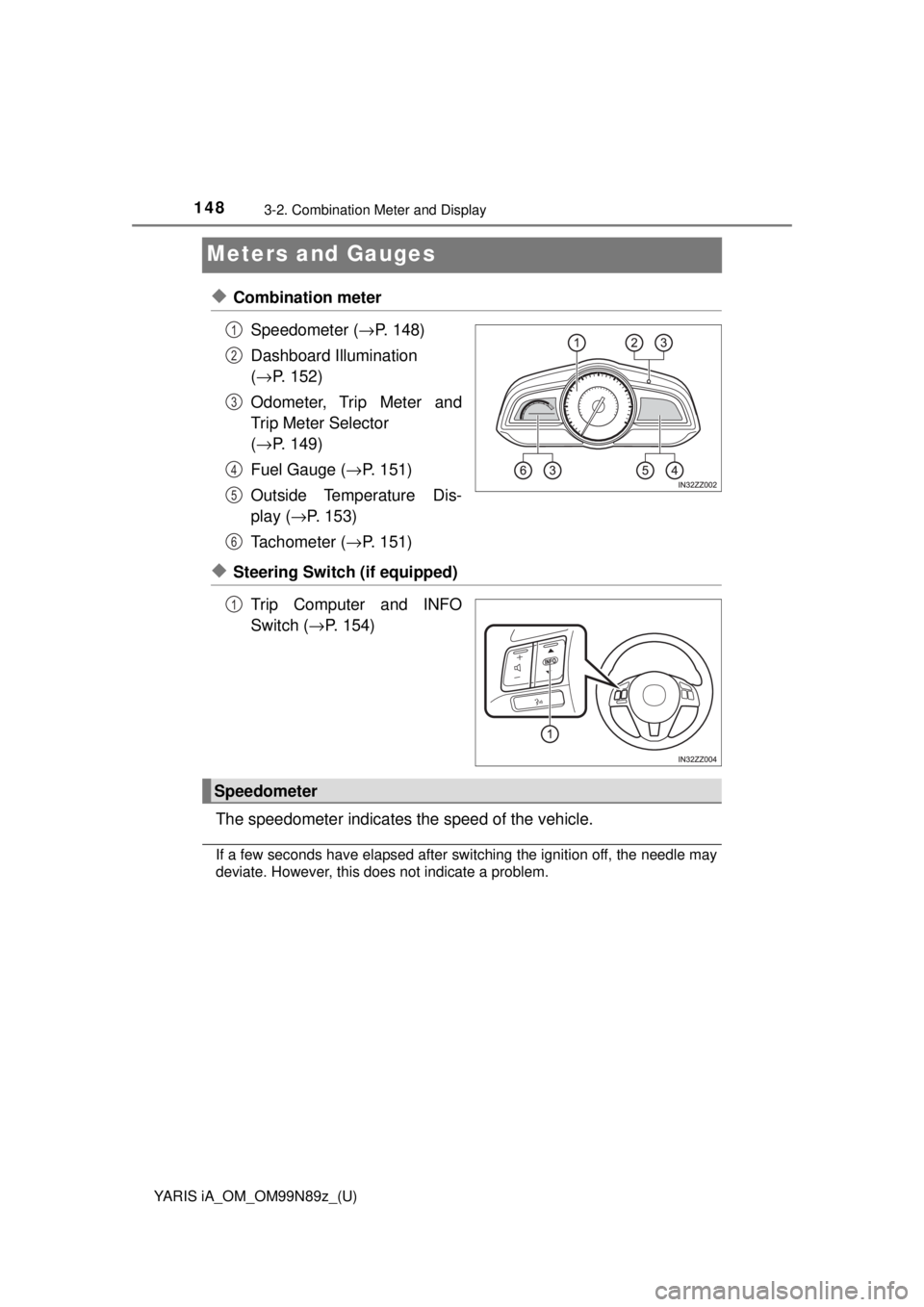 148 3-2. Combination Meter and Display

Meters and Gauges

◆ Combination meter

1 Speedometer (→P. 148)

2 Dashboard Illumination (→P. 152)

3 Odometer, Trip Meter and Trip Meter Selector (→P. 149)

4 Fuel Gauge (→P. 151)

5 Outside Temperature Display (→P. 153)

6 Tachometer (→P. 151)

1 2 3
6 3 5 4
IN32ZZ002

◆ Steering Switch (if equipped)

1 Trip Computer and INFO Switch (→P. 154)

INFO
1
IN32ZZ004

Speedometer

The speedometer indicates the speed of the vehicle.

If a few seconds have elapsed after switching the ignition off, the needle may deviate. However, this does not indicate a problem.

YARIS iA_OM_OM99N89z_(U)

carmanualsonline.info