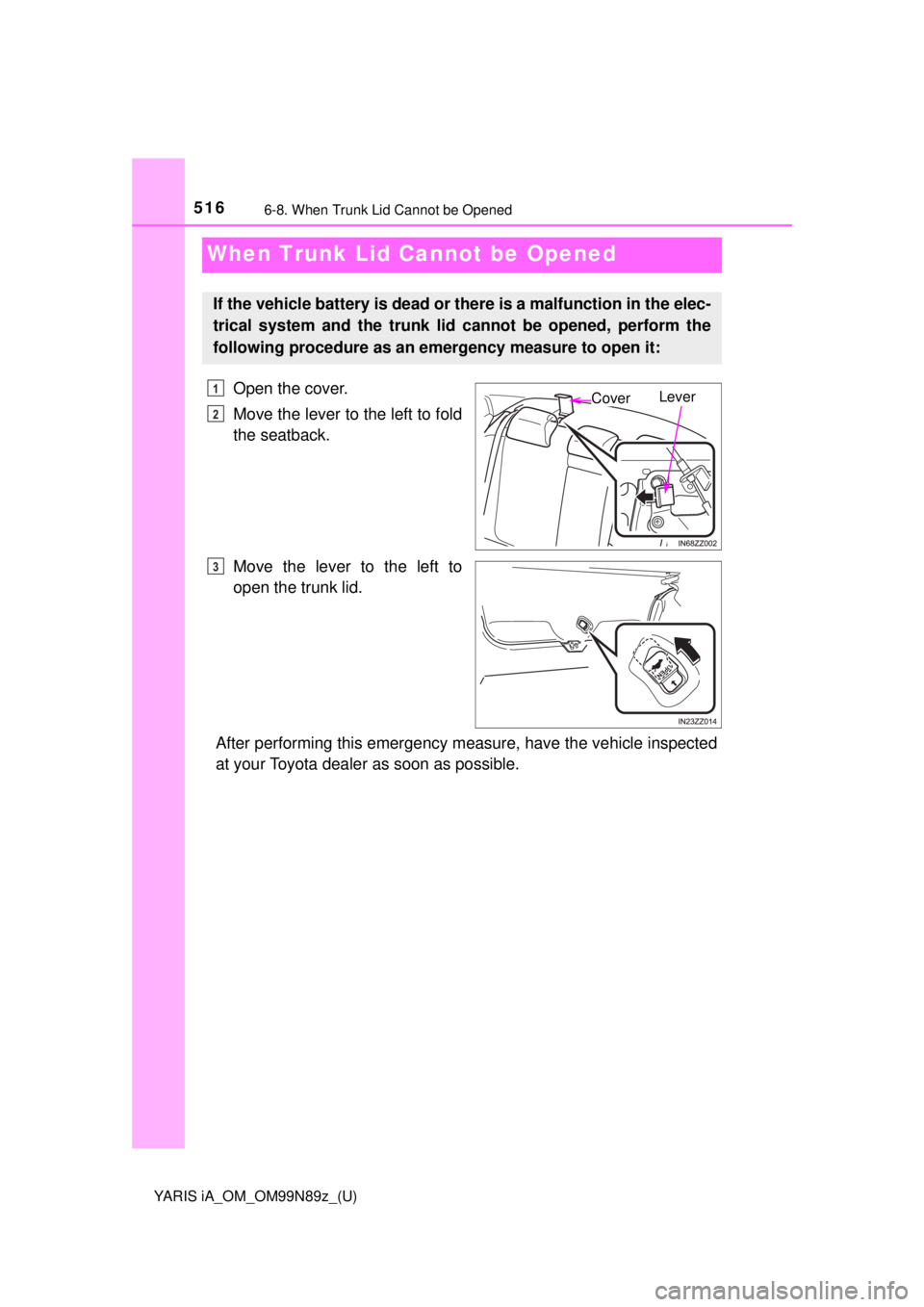 516 6-8. When Trunk Lid Cannot be Opened

When Trunk Lid Cannot be Opened

If the vehicle battery is dead or there is a malfunction in the electrical system and the trunk lid cannot be opened, perform the following procedure as an emergency measure to open it:

1 Open the cover.

2 Move the lever to the left to fold the seatback.

Cover Lever

IN68ZZ002

3 Move the lever to the left to open the trunk lid.

IN23ZZ014

After performing this emergency measure, have the vehicle inspected at your Toyota dealer as soon as possible.

YARIS iA_OM_OM99N89z_(U)

carmanualsonline.info