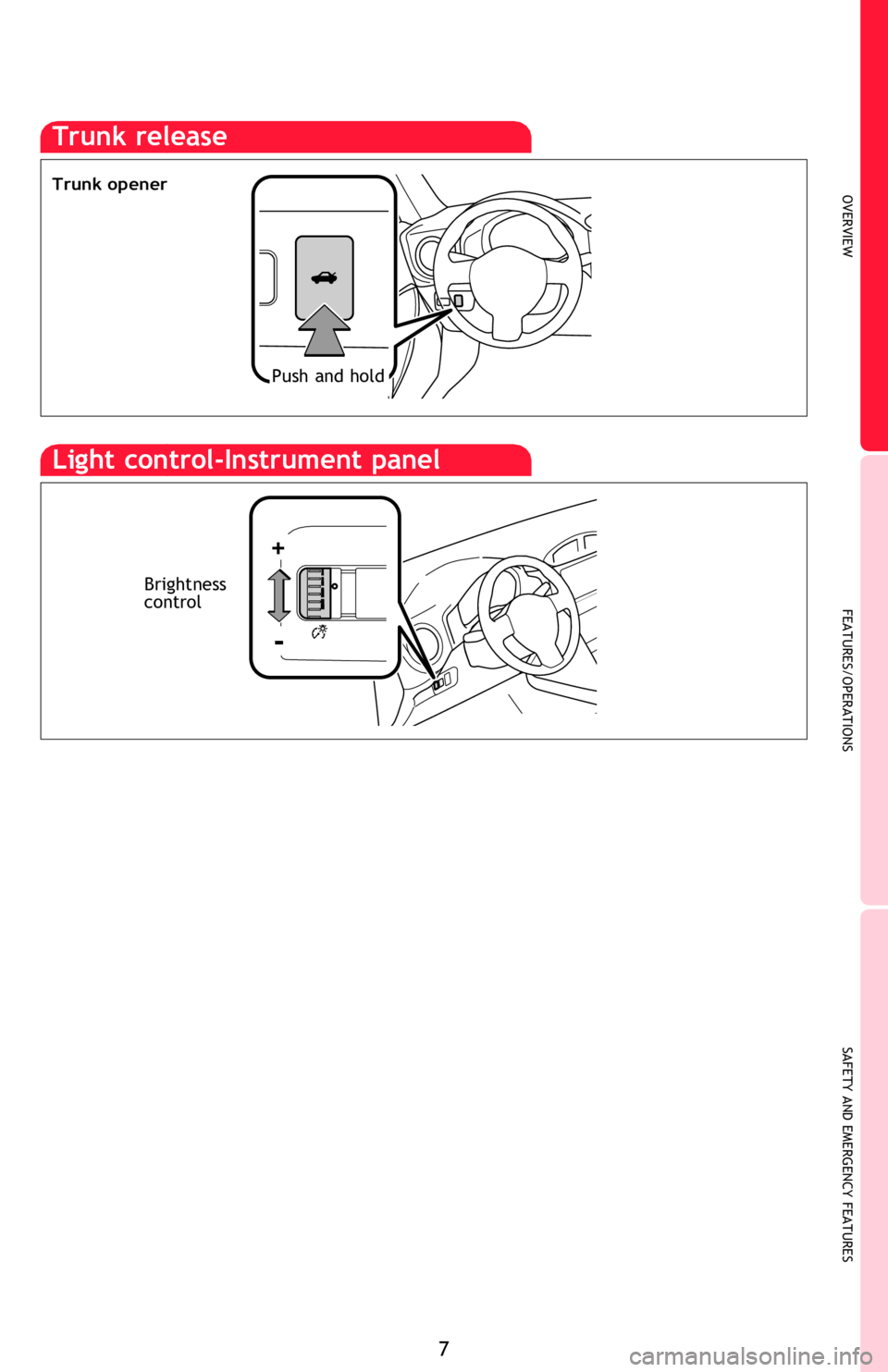 Trunk release

Trunk opener

Push and hold

Light control-Instrument panel

Brightness control

+

-

OVERVIEW

FEATURES/OPERATIONS

SAFETY AND EMERGENCY FEATURES

7

carmanualsonline.info