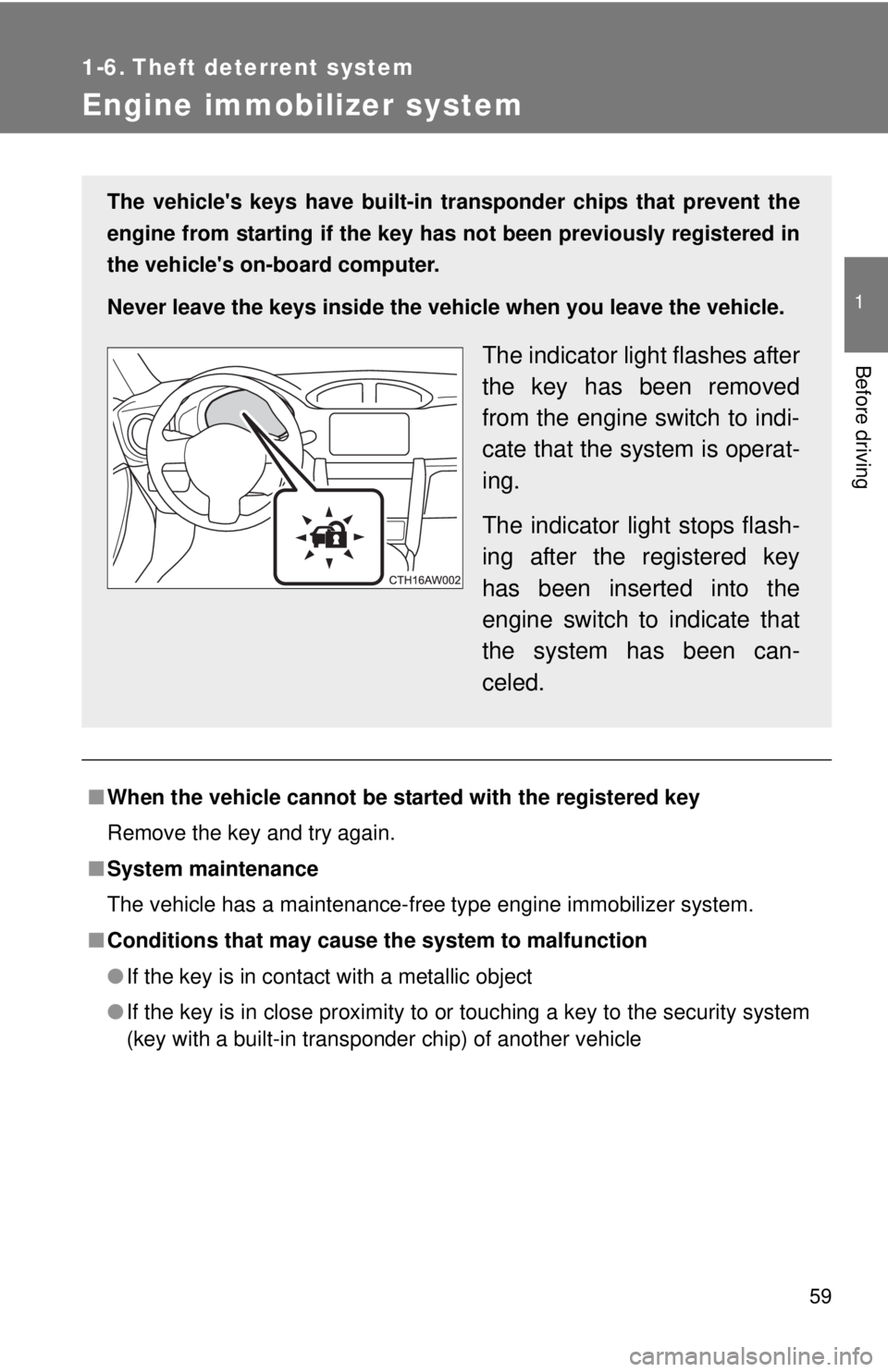 1-6. Theft deterrent system

Engine immobilizer system

1

Before driving

The vehicle's keys have built-in transponder chips that prevent the engine from starting if the key has not been previously registered in the vehicle's on-board computer.

Never leave the keys inside the vehicle when you leave the vehicle.

CTH16AW002

The indicator light flashes after the key has been removed from the engine switch to indicate that the system is operating.

The indicator light stops flashing after the registered key has been inserted into the engine switch to indicate that the system has been canceled.

■ When the vehicle cannot be started with the registered key

Remove the key and try again.

■ System maintenance

The vehicle has a maintenance-free type engine immobilizer system.

■ Conditions that may cause the system to malfunction

● If the key is in contact with a metallic object

● If the key is in close proximity to or touching a key to the security system (key with a built-in transponder chip) of another vehicle

59

carmanualsonline.info