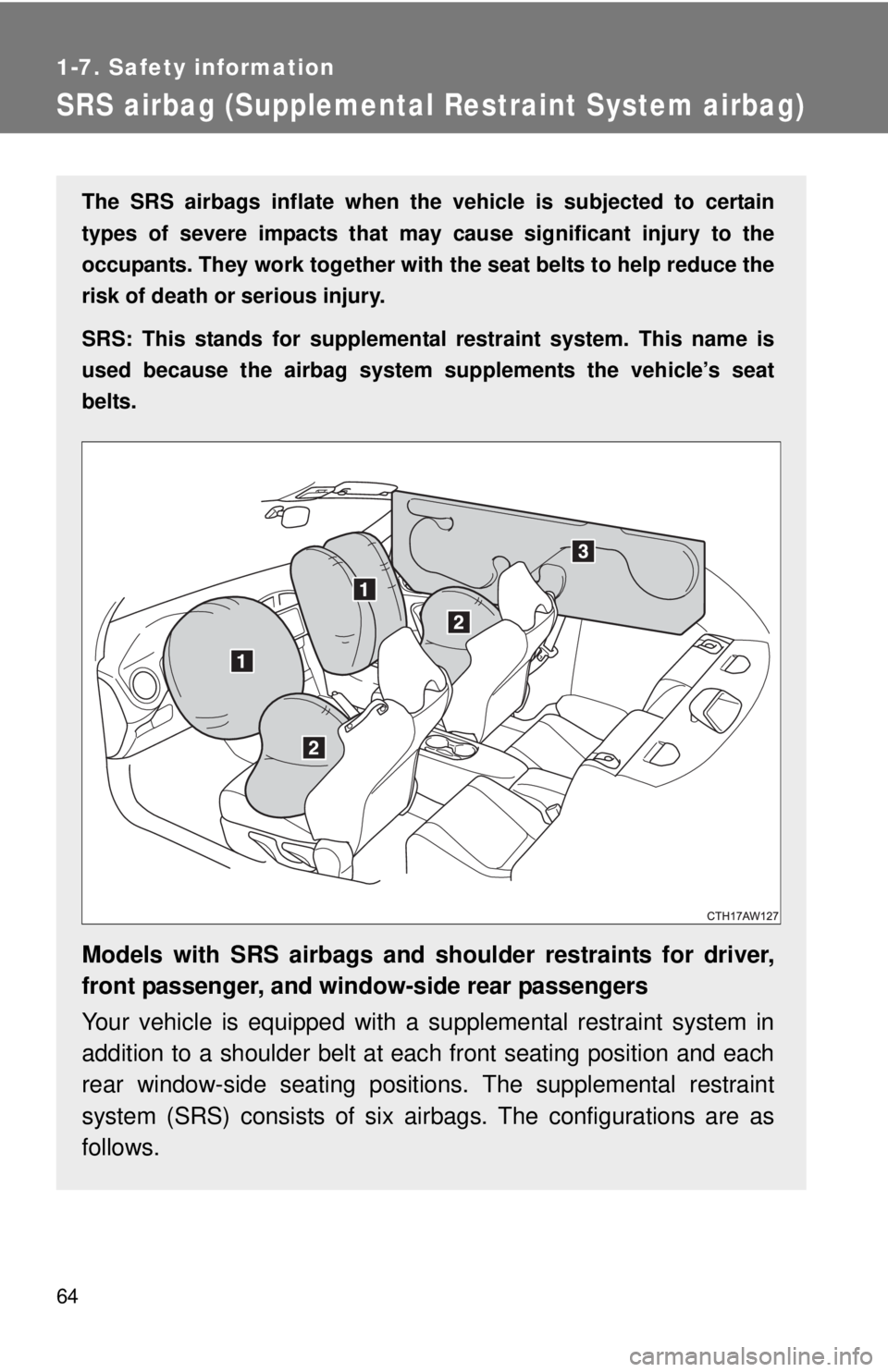 1-7. Safety information

SRS airbag (Supplemental Restraint System airbag)

The SRS airbags inflate when the vehicle is subjected to certain types of severe impacts that may cause significant injury to the occupants. They work together with the seat belts to help reduce the risk of death or serious injury.

SRS: This stands for supplemental restraint system. This name is used because the airbag system supplements the vehicle's seat belts.

3
1
2
1
2

CTH17AW127

Models with SRS airbags and shoulder restraints for driver, front passenger, and window-side rear passengers

Your vehicle is equipped with a supplemental restraint system in addition to a shoulder belt at each front seating position and each rear window-side seating positions. The supplemental restraint system (SRS) consists of six airbags. The configurations are as follows.

64

carmanualsonline.info