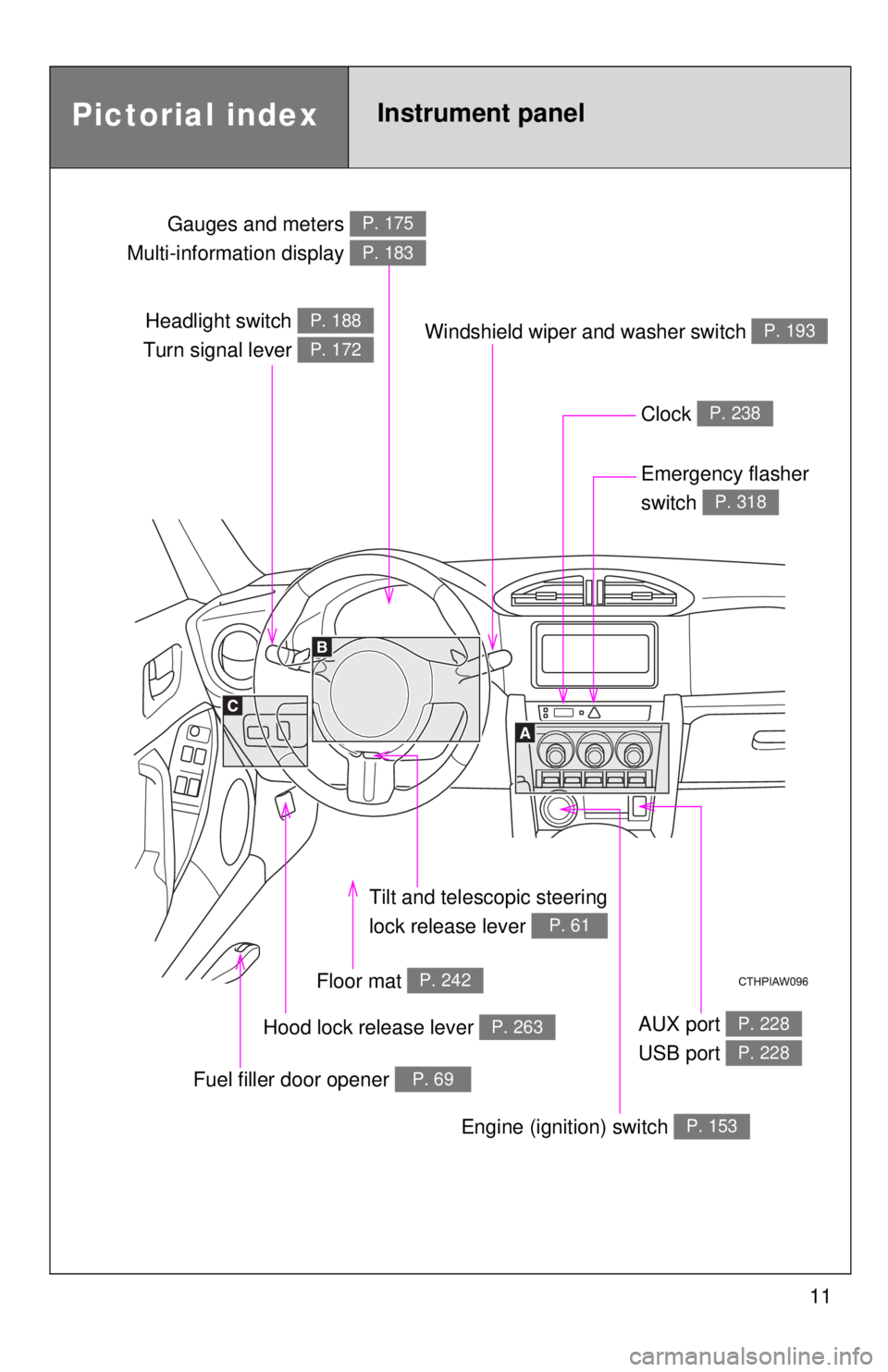 Pictorial index

Instrument panel

Gauges and meters P. 175
Multi-information display P. 183

Headlight switch P. 188
Turn signal lever P. 172

Windshield wiper and washer switch P. 193

Clock P. 238

Emergency flasher switch P. 318

B

C

A

Tilt and telescopic steering lock release lever P. 61

Floor mat P. 242

CTHPIAW096

Hood lock release lever P. 263

AUX port P. 228
USB port P. 228

Fuel filler door opener P. 69

Engine (ignition) switch P. 153

11

carmanualsonline.info