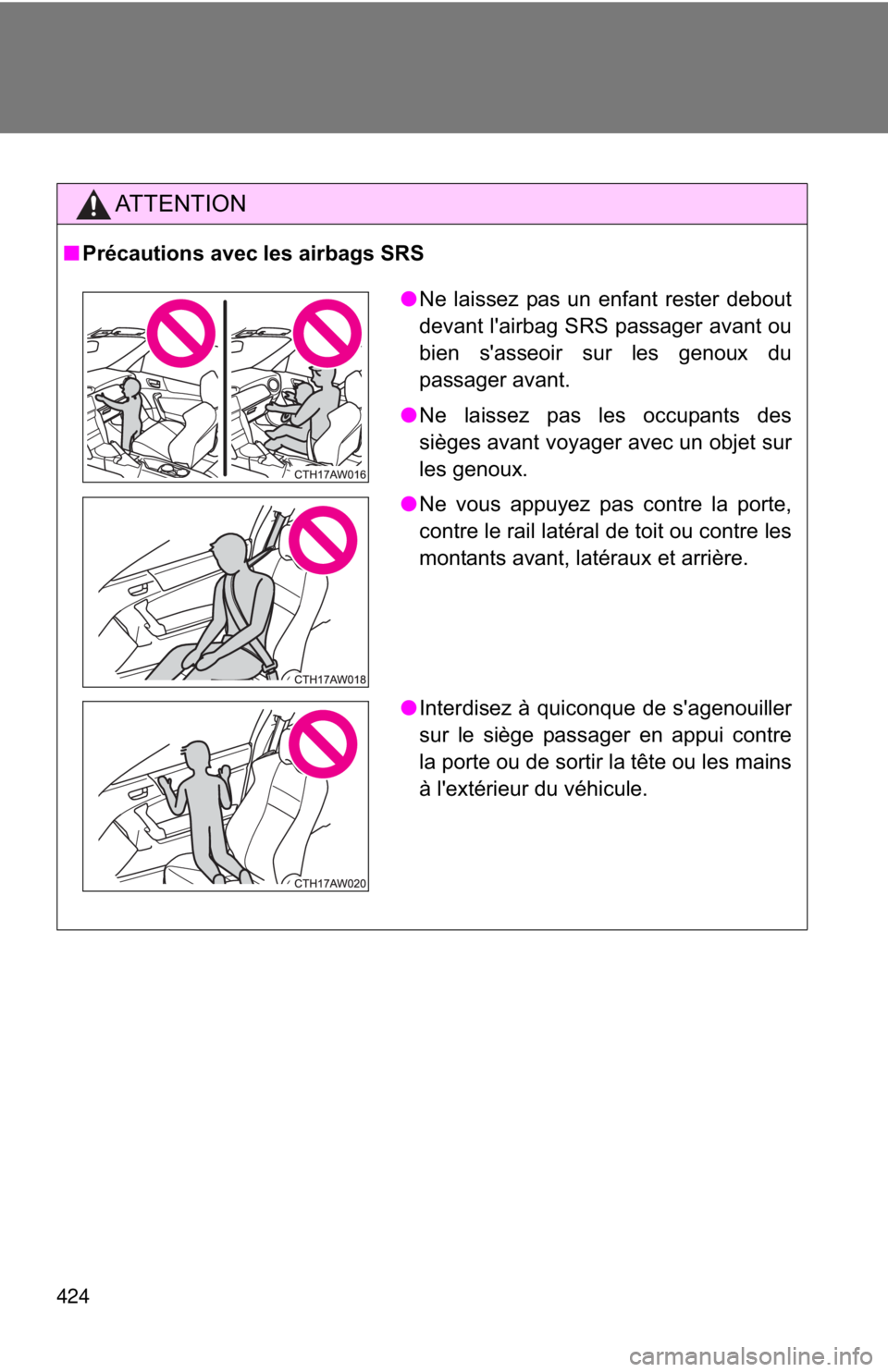 ATTENTION

■ Précautions avec les airbags SRS

CTH17AW016

● Ne laissez pas un enfant rester debout devant l'airbag SRS passager avant ou bien s'asseoir sur les genoux du passager avant.

● Ne laissez pas les occupants des sièges avant voyager avec un objet sur les genoux.

CTH17AW018

● Ne vous appuyez pas contre la porte, contre le rail latéral de toit ou contre les montants avant, latéraux et arrière.

CTH17AW020

● Interdisez à quiconque de s'agenouiller sur le siège passager en appui contre la porte ou de sortir la tête ou les mains à l'extérieur du véhicule.

424

carmanualsonline.info