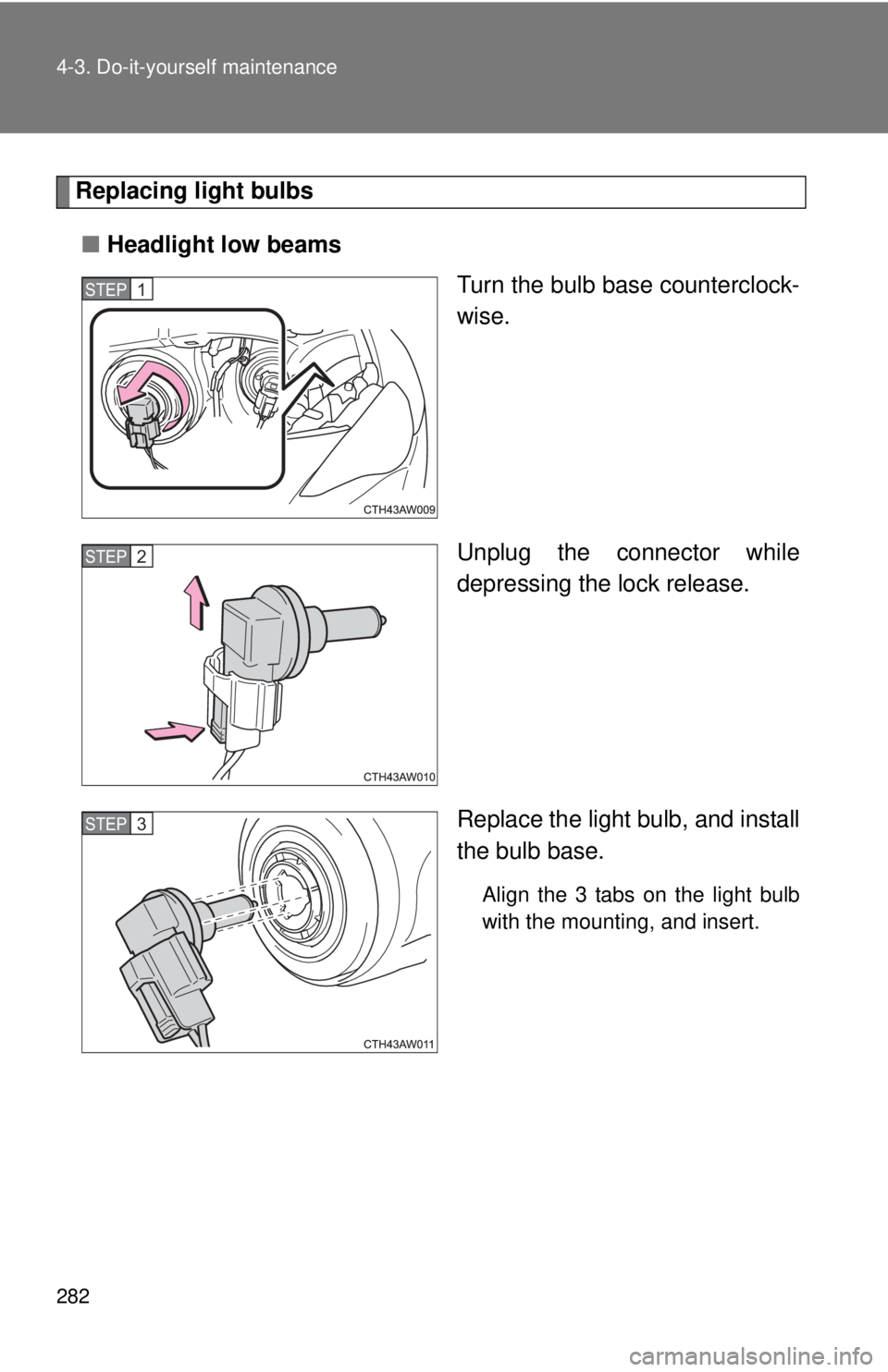 4-3. Do-it-yourself maintenance

Replacing light bulbs

■ Headlight low beams

STEP 1

CTH43AW009

Turn the bulb base counterclockwise.

STEP 2

CTH43AW010

Unplug the connector while depressing the lock release.

STEP 3

CTH43AW011

Replace the light bulb, and install the bulb base.

Align the 3 tabs on the light bulb with the mounting, and insert.

282

carmanualsonline.info