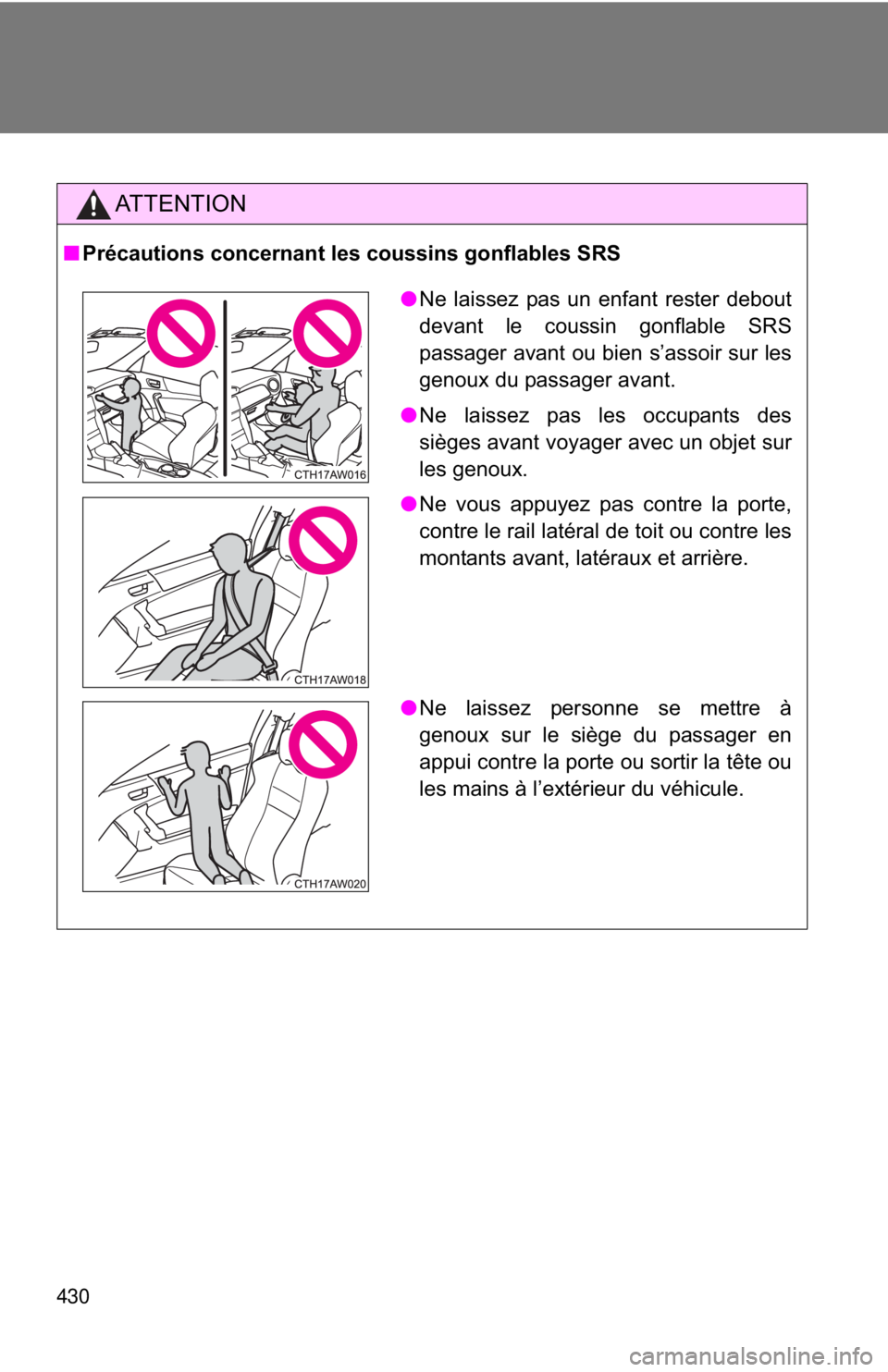 ATTENTION

■ Précautions concernant les coussins gonflables SRS

CTH17AW016

● Ne laissez pas un enfant rester debout devant le coussin gonflable SRS passager avant ou bien s'assoir sur les genoux du passager avant.

● Ne laissez pas les occupants des sièges avant voyager avec un objet sur les genoux.

CTH17AW018

● Ne vous appuyez pas contre la porte, contre le rail latéral de toit ou contre les montants avant, latéraux et arrière.

CTH17AW020

● Ne laissez personne se mettre à genoux sur le siège du passager en appui contre la porte ou sortir la tête ou les mains à l'extérieur du véhicule.

430

carmanualsonline.info