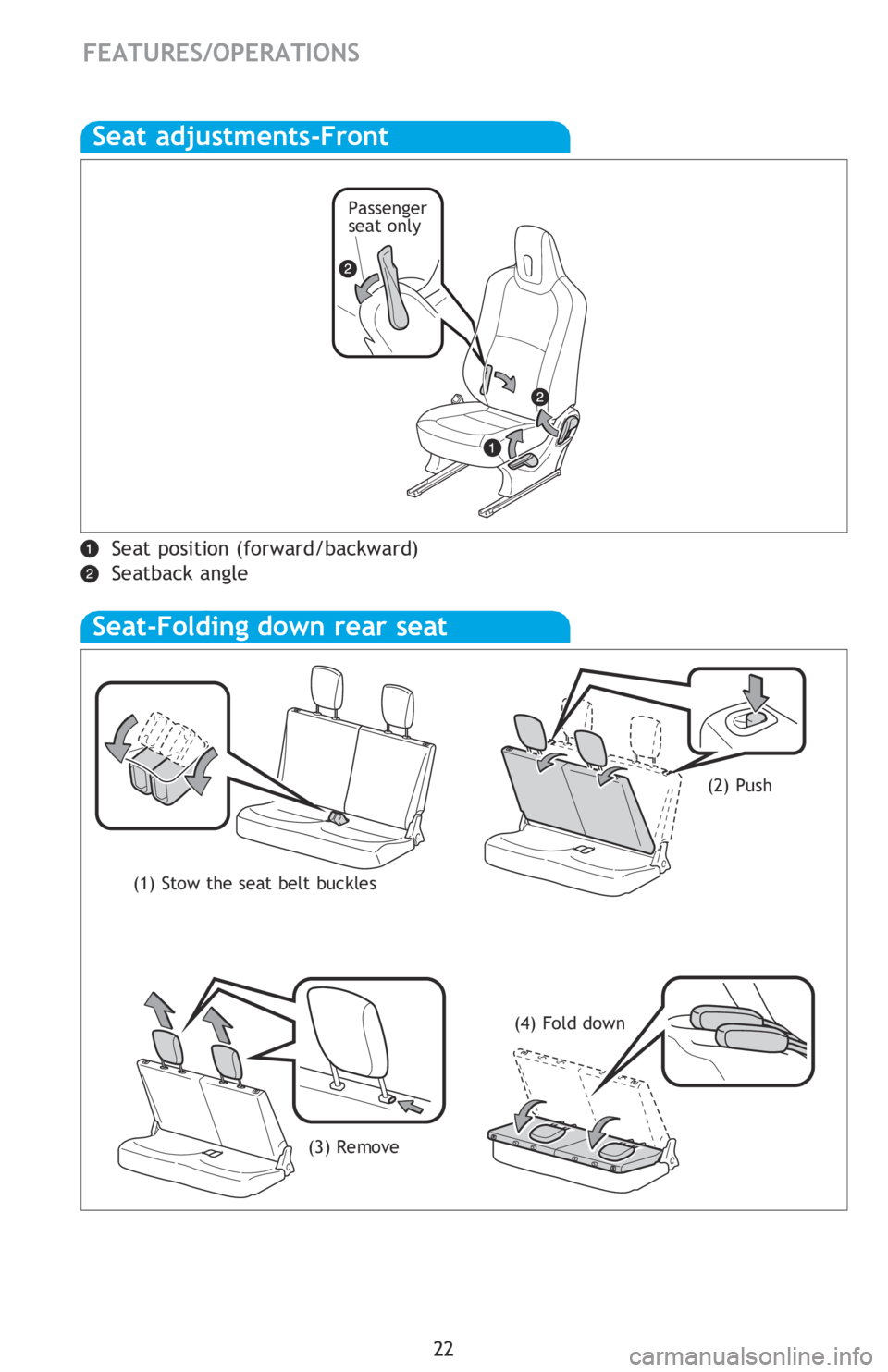 FEATURES/OPERATIONS

Seat adjustments-Front

Passenger seat only

2

2

1

1 Seat position (forward/backward)
2 Seatback angle

Seat-Folding down rear seat

(1) Stow the seat belt buckles

(2) Push

(3) Remove

(4) Fold down

22

carmanualsonline.info