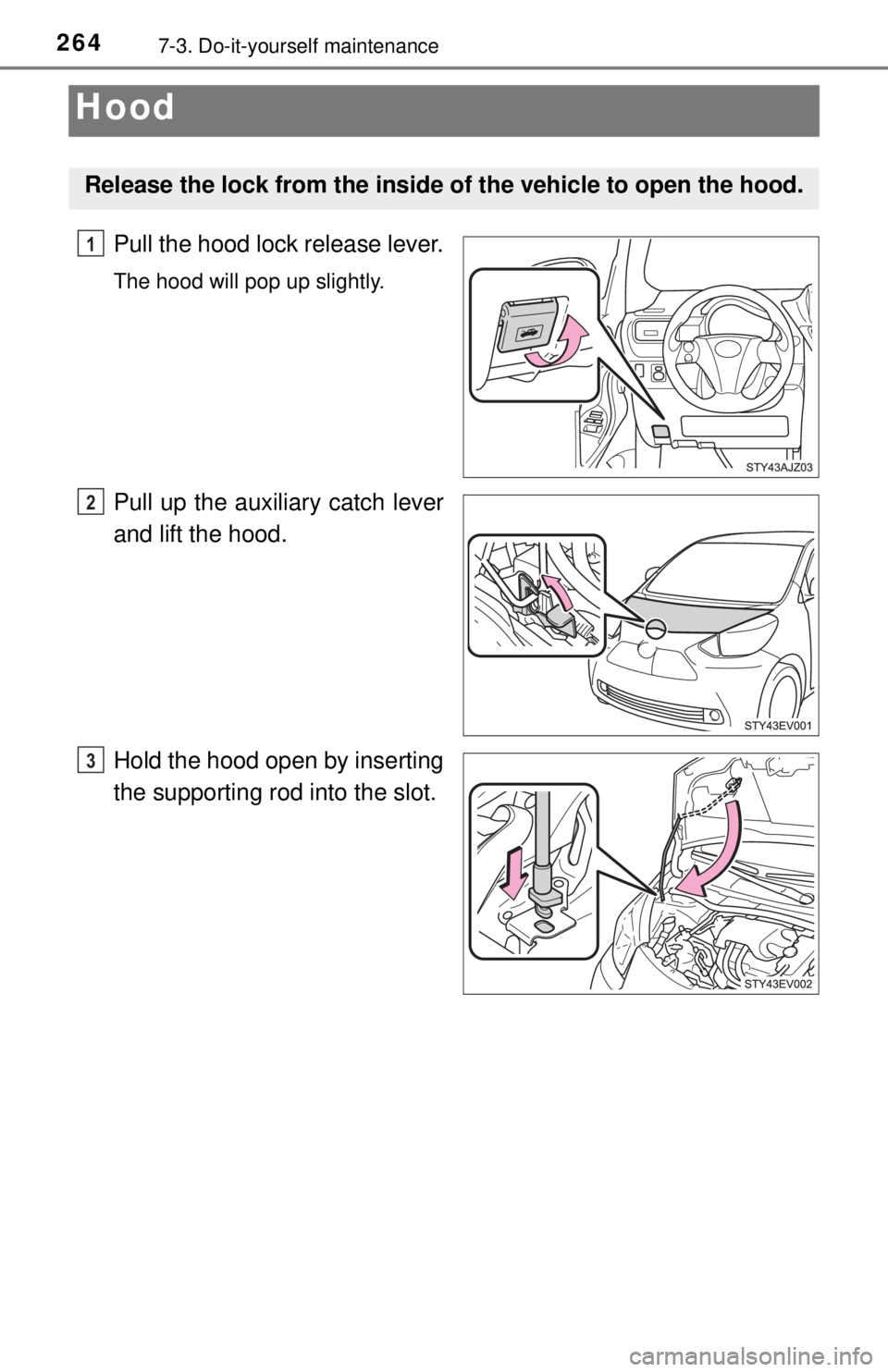 264 7-3. Do-it-yourself maintenance

Hood

Release the lock from the inside of the vehicle to open the hood.

1 Pull the hood lock release lever.

The hood will pop up slightly.

STY43AJZ03

2 Pull up the auxiliary catch lever and lift the hood.

STY43EV001

3 Hold the hood open by inserting the supporting rod into the slot.

STY43EV002

carmanualsonline.info