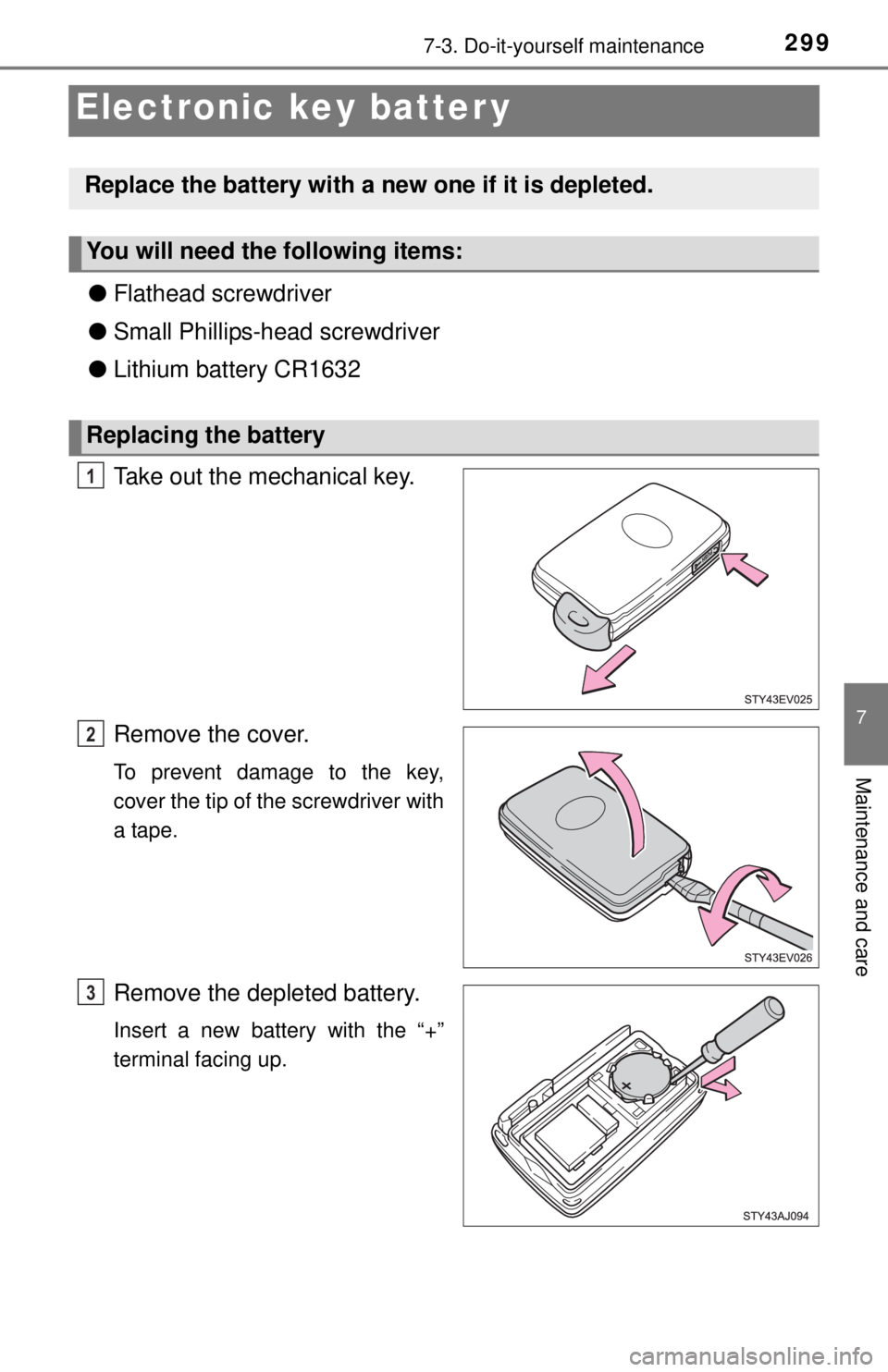 7-3. Do-it-yourself maintenance 299

Electronic key battery

Replace the battery with a new one if it is depleted.

You will need the following items:

● Flathead screwdriver

● Small Phillips-head screwdriver

● Lithium battery CR1632

Replacing the battery

1 Take out the mechanical key.

STY43EV025

2 Remove the cover.

To prevent damage to the key, cover the tip of the screwdriver with a tape.

STY43EV026

3 Remove the depleted battery.

Insert a new battery with the "+" terminal facing up.

+

STY43AJ094

7

Maintenance and care

carmanualsonline.info