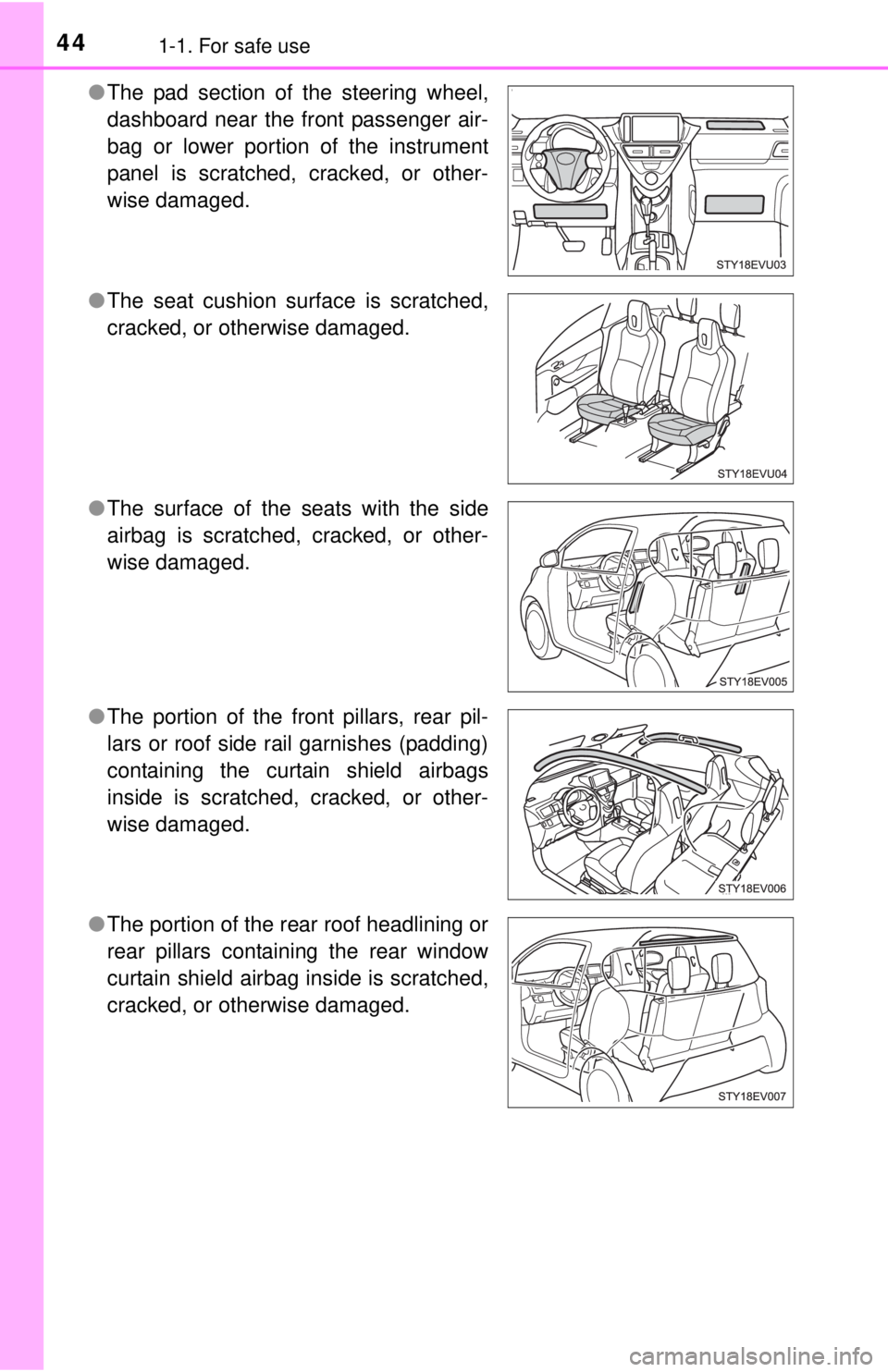 44 1-1. For safe use

●The pad section of the steering wheel, dashboard near the front passenger airbag or lower portion of the instrument panel is scratched, cracked, or otherwise damaged.

STY18EVU03

●The seat cushion surface is scratched, cracked, or otherwise damaged.

STY18EVU04

●The surface of the seats with the side airbag is scratched, cracked, or otherwise damaged.

STY18EV005

●The portion of the front pillars, rear pillars or roof side rail garnishes (padding) containing the curtain shield airbags inside is scratched, cracked, or otherwise damaged.

STY18EV006

●The portion of the rear roof headlining or rear pillars containing the rear window curtain shield airbag inside is scratched, cracked, or otherwise damaged.

STY18EV007

carmanualsonline.info