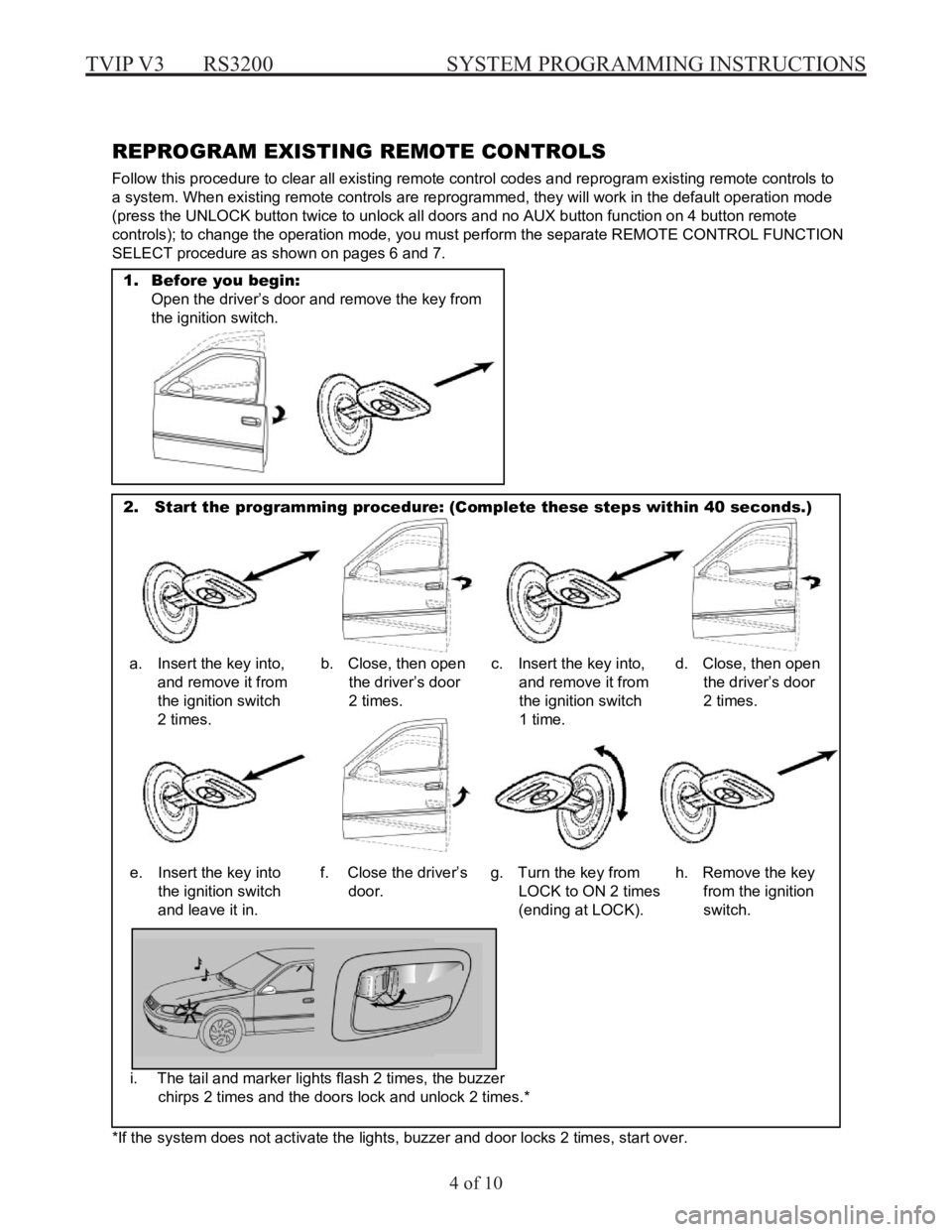 TVIP V3 RS3200 SYSTEM PROGRAMMING INSTRUCTIONS

REPROGRAM EXISTING REMOTE CONTROLS

Follow this procedure to clear all existing remote control codes and reprogram existing remote controls to a system. When existing remote controls are reprogrammed, they will work in the default operation mode (press the UNLOCK button twice to unlock all doors and no AUX button function on 4 button remote controls); to change the operation mode, you must perform the separate REMOTE CONTROL FUNCTION SELECT procedure as shown on pages 6 and 7.

1. Before you begin:
Open the driver's door and remove the key from the ignition switch.

2. Start the programming procedure: (Complete these steps within 40 seconds.)

a. Insert the key into, and remove it from the ignition switch 2 times.

b. Close, then open the driver's door 2 times.

c. Insert the key into, and remove it from the ignition switch 1 time.

d. Close, then open the driver's door 2 times.

e. Insert the key into the ignition switch and leave it in.

f. Close the driver's door.

g. Turn the key from LOCK to ON 2 times (ending at LOCK).

h. Remove the key from the ignition switch.

i. The tail and marker lights flash 2 times, the buzzer chirps 2 times and the doors lock and unlock 2 times.*

*If the system does not activate the lights, buzzer and door locks 2 times, start over.

4 of 10

carmanualsonline.info