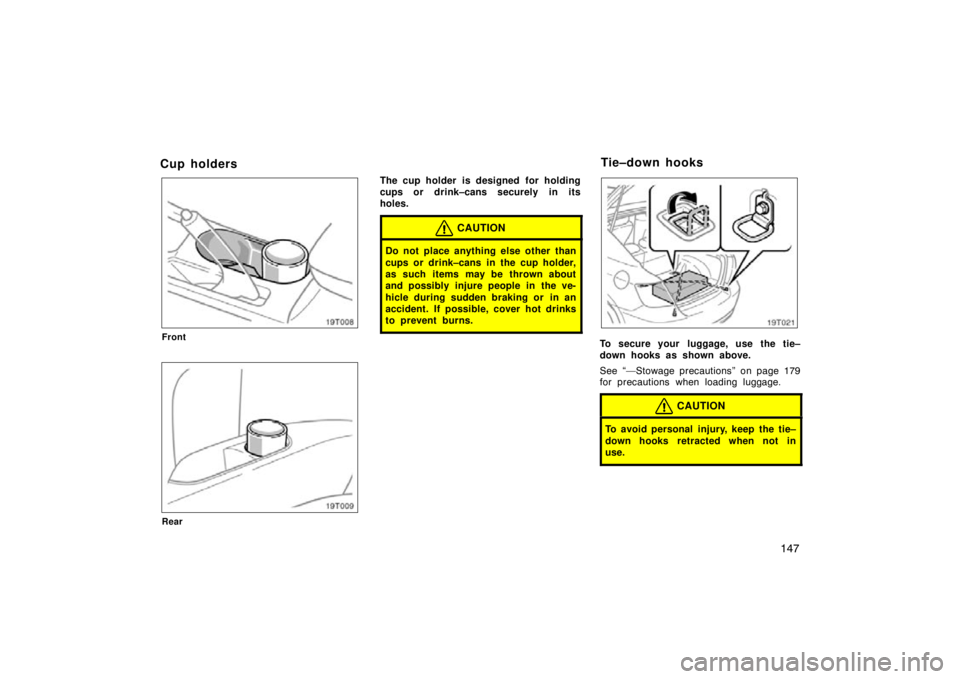 Cup holders

19T008

Front

19T009

Rear

The cup holder is designed for holding cups or drink–cans securely in its holes.

CAUTION

Do not place anything else other than cups or drink–cans in the cup holder, as such items may be thrown about and possibly injure people in the vehicle during sudden braking or in an accident. If possible, cover hot drinks to prevent burns.

Tie–down hooks

19T021

To secure your luggage, use the tie–down hooks as shown above.

See "—Stowage precautions" on page 179 for precautions when loading luggage.

CAUTION

To avoid personal injury, keep the tie–down hooks retracted when not in use.

147

carmanualsonline.info