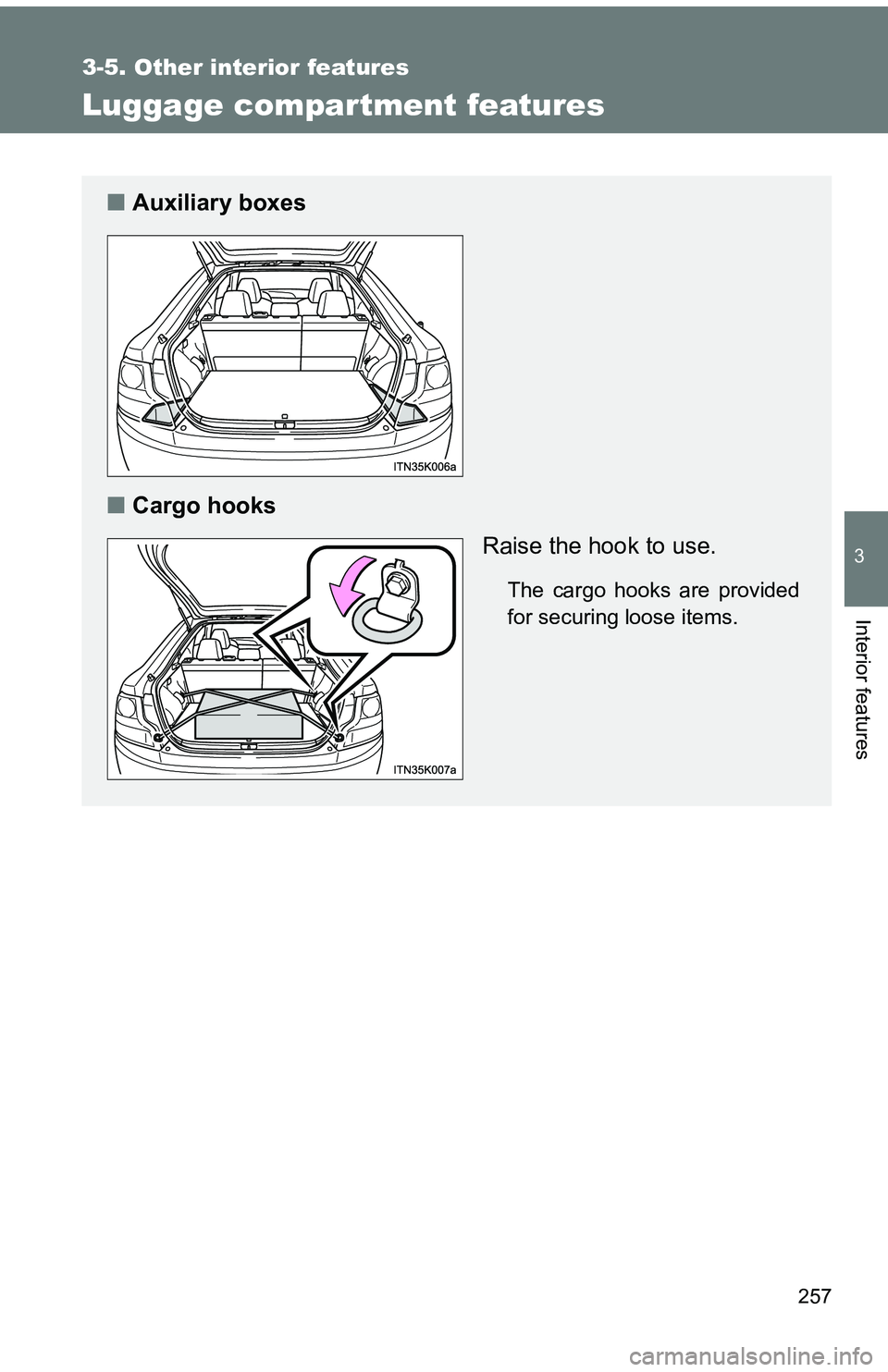 3-5. Other interior features

Luggage compartment features

■ Auxiliary boxes

ITN35K006a

■ Cargo hooks

Raise the hook to use.

The cargo hooks are provided for securing loose items.

ITN35K007a

3

Interior features

257

carmanualsonline.info