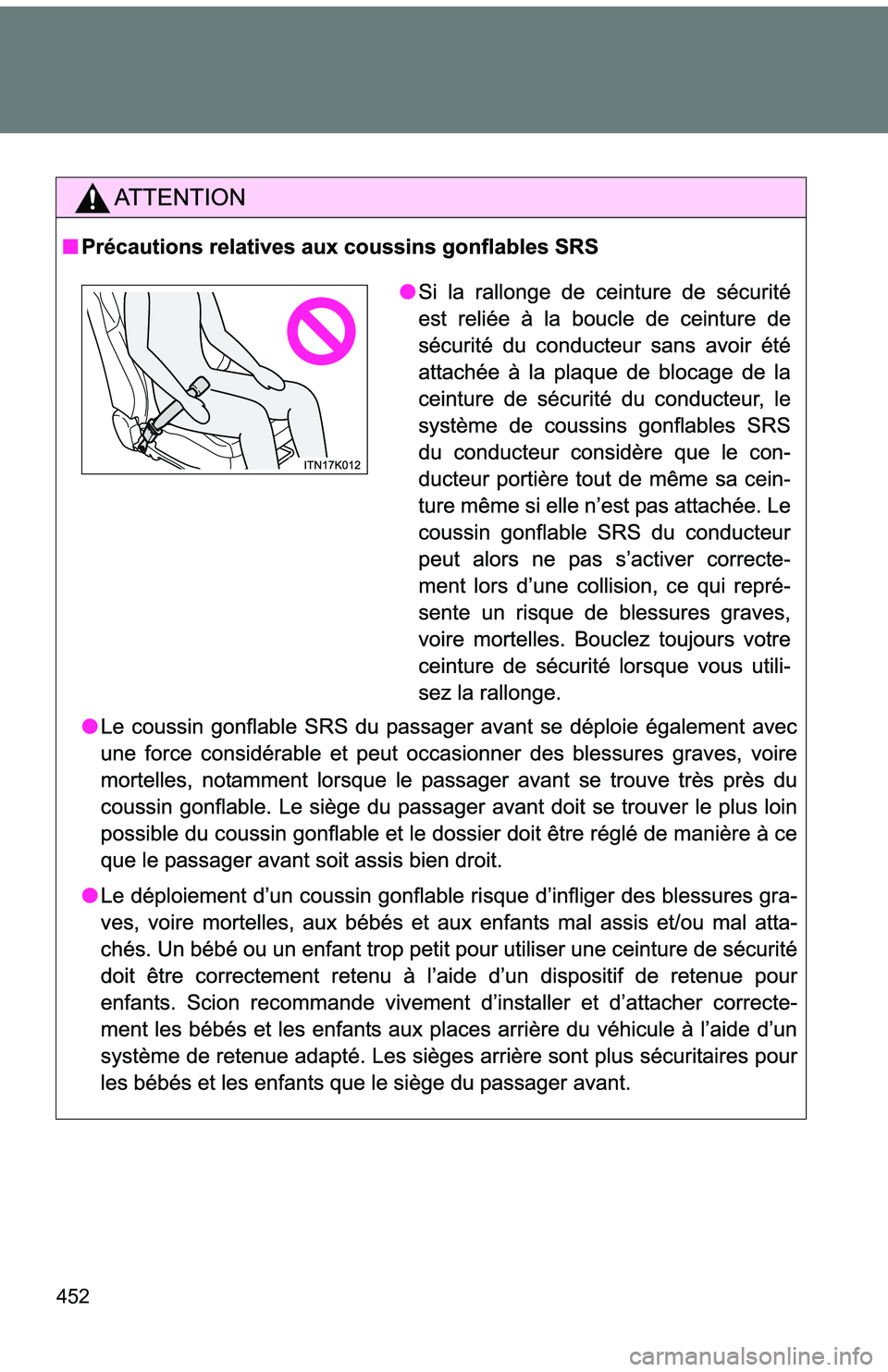 ATTENTION

■ Précautions relatives aux coussins gonflables SRS

ITN17K012

● Si la rallonge de ceinture de sécurité est reliée à la boucle de ceinture de sécurité du conducteur sans avoir été attachée à la plaque de blocage de la ceinture de sécurité du conducteur, le système de coussins gonflables SRS du conducteur considère que le conducteur portière tout de même sa ceinture même si elle n'est pas attachée. Le coussin gonflable SRS du conducteur peut alors ne pas s'activer correctement lors d'une collision, ce qui représente un risque de blessures graves, voire mortelles. Bouclez toujours votre ceinture de sécurité lorsque vous utilisez la rallonge.

● Le coussin gonflable SRS du passager avant se déploie également avec une force considérable et peut occasionner des blessures graves, voire mortelles, notamment lorsque le passager avant se trouve très près du coussin gonflable. Le siège du passager avant doit se trouver le plus loin possible du coussin gonflable et le dossier doit être réglé de manière à ce que le passager avant soit assis bien droit.

● Le déploiement d'un coussin gonflable risque d'infliger des blessures graves, voire mortelles, aux bébés et aux enfants mal assis et/ou mal attachés. Un bébé ou un enfant trop petit pour utiliser une ceinture de sécurité doit être correctement retenu à l'aide d'un dispositif de retenue pour enfants. Scion recommande vivement d'installer et d'attacher correctement les bébés et les enfants aux places arrière du véhicule à l'aide d'un système de retenue adapté. Les sièges arrière sont plus sécuritaires pour les bébés et les enfants que le siège du passager avant.

452

carmanualsonline.info