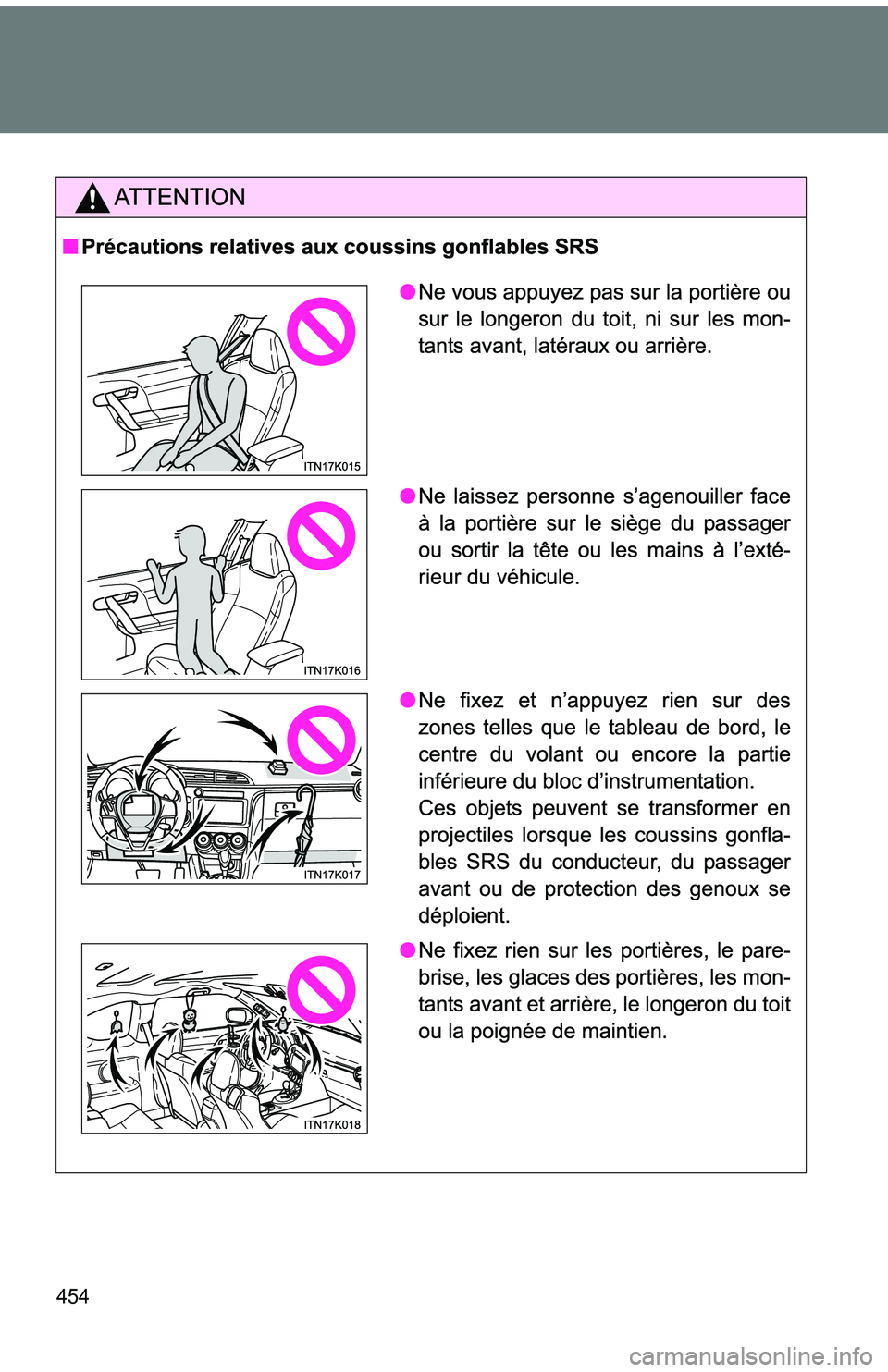 ATTENTION

■ Précautions relatives aux coussins gonflables SRS

ITN17K015

● Ne vous appuyez pas sur la portière ou sur le longeron du toit, ni sur les montants avant, latéraux ou arrière.

ITN17K016

● Ne laissez personne s'agenouiller face à la portière sur le siège du passager ou sortir la tête ou les mains à l'extérieur du véhicule.

ITN17K017

● Ne fixez et n'appuyez rien sur des zones telles que le tableau de bord, le centre du volant ou encore la partie inférieure du bloc d'instrumentation.
Ces objets peuvent se transformer en projectiles lorsque les coussins gonflables SRS du conducteur, du passager avant ou de protection des genoux se déploient.

ITN17K018

● Ne fixez rien sur les portières, le pare-brise, les glaces des portières, les montants avant et arrière, le longeron du toit ou la poignée de maintien.

454

carmanualsonline.info