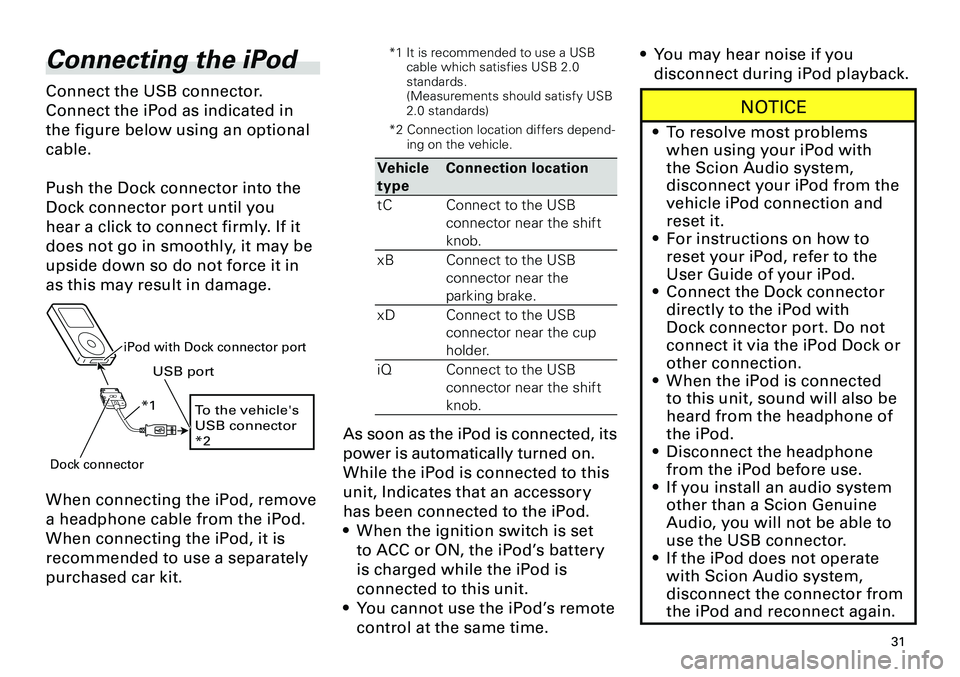 Connecting the iPod

Connect the USB connector. Connect the iPod as indicated in the figure below using an optional cable.

Push the Dock connector into the Dock connector port until you hear a click to connect firmly. If it does not go in smoothly, it may be upside down so do not force it in as this may result in damage.

iPod with Dock connector port

USB port

*1

To the vehicle's USB connector *2

Dock connector

When connecting the iPod, remove a headphone cable from the iPod. When connecting the iPod, it is recommended to use a separately purchased car kit.

*1 It is recommended to use a USB cable which satisfies USB 2.0 standards. (Measurements should satisfy USB 2.0 standards)

*2 Connection location differs depending on the vehicle.

| Vehicle type | Connection location |
|---|---|
| tC | Connect to the USB connector near the shift knob. |
| xB | Connect to the USB connector near the parking brake. |
| xD | Connect to the USB connector near the cup holder. |
| iQ | Connect to the USB connector near the shift knob. |

As soon as the iPod is connected, its power is automatically turned on. While the iPod is connected to this unit, Indicates that an accessory has been connected to the iPod.
• When the ignition switch is set to ACC or ON, the iPod's battery is charged while the iPod is connected to this unit.
• You cannot use the iPod's remote control at the same time.
• You may hear noise if you disconnect during iPod playback.

NOTICE

• To resolve most problems when using your iPod with the Scion Audio system, disconnect your iPod from the vehicle iPod connection and reset it.
• For instructions on how to reset your iPod, refer to the User Guide of your iPod.
• Connect the Dock connector directly to the iPod with Dock connector port. Do not connect it via the iPod Dock or other connection.
• When the iPod is connected to this unit, sound will also be heard from the headphone of the iPod.
• Disconnect the headphone from the iPod before use.
• If you install an audio system other than a Scion Genuine Audio, you will not be able to use the USB connector.
• If the iPod does not operate with Scion Audio system, disconnect the connector from the iPod and reconnect again.

31

carmanualsonline.info