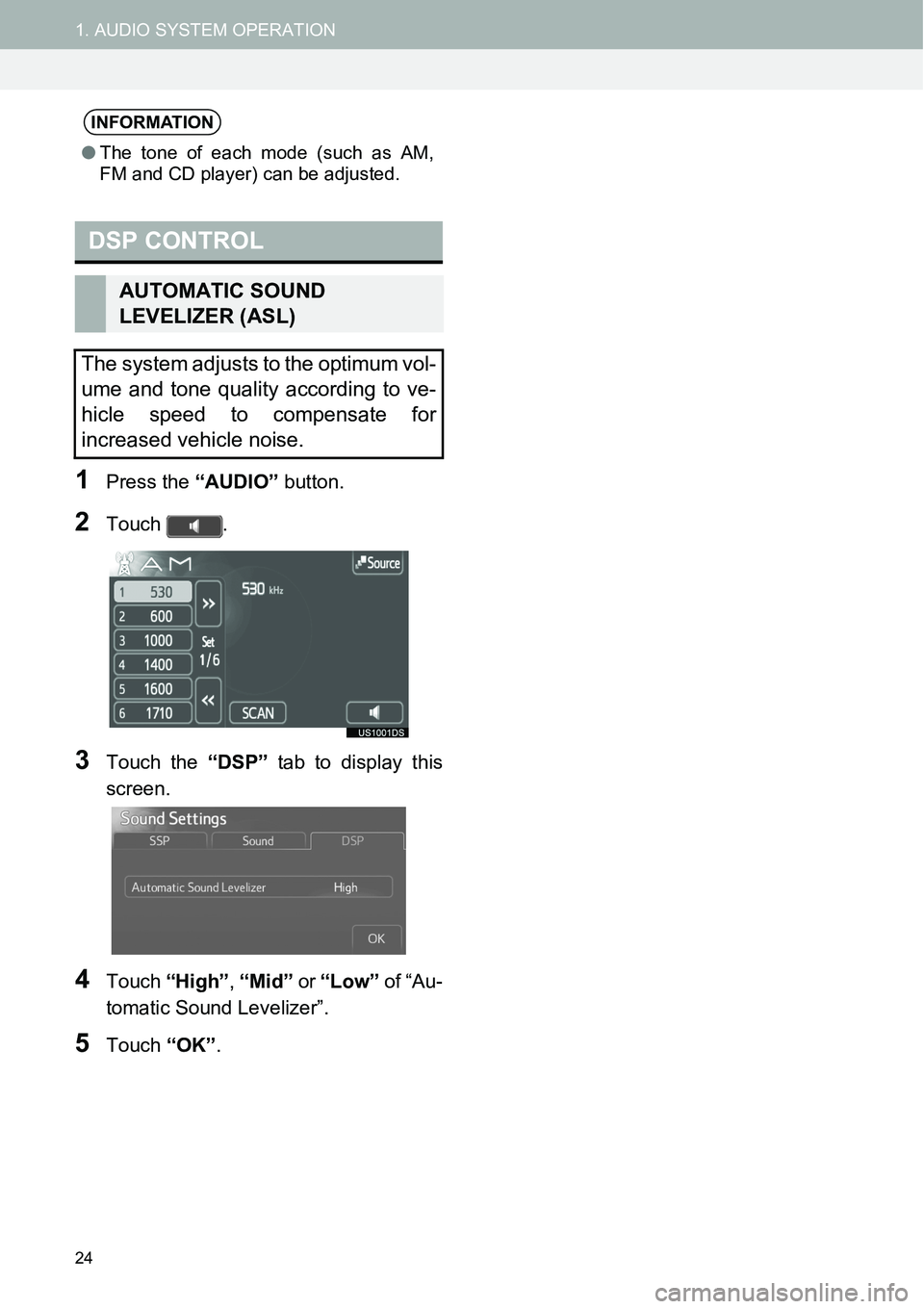 1. AUDIO SYSTEM OPERATION

INFORMATION

● The tone of each mode (such as AM, FM and CD player) can be adjusted.

DSP CONTROL

AUTOMATIC SOUND LEVELIZER (ASL)

The system adjusts to the optimum volume and tone quality according to vehicle speed to compensate for increased vehicle noise.

1 Press the “AUDIO” button.

2 Touch .

AM
Source
1 530
2 600
3 1000
4 1400
5 1600
6 1710
530 kHz
Set 1/6
SCAN
US1001DS

3 Touch the “DSP” tab to display this screen.

Sound Settings
SSP
Sound
DSP
Automatic Sound Levelizer High
OK

4 Touch “High”, “Mid” or “Low” of “Automatic Sound Levelizer”.

5 Touch “OK”.

24

carmanualsonline.info