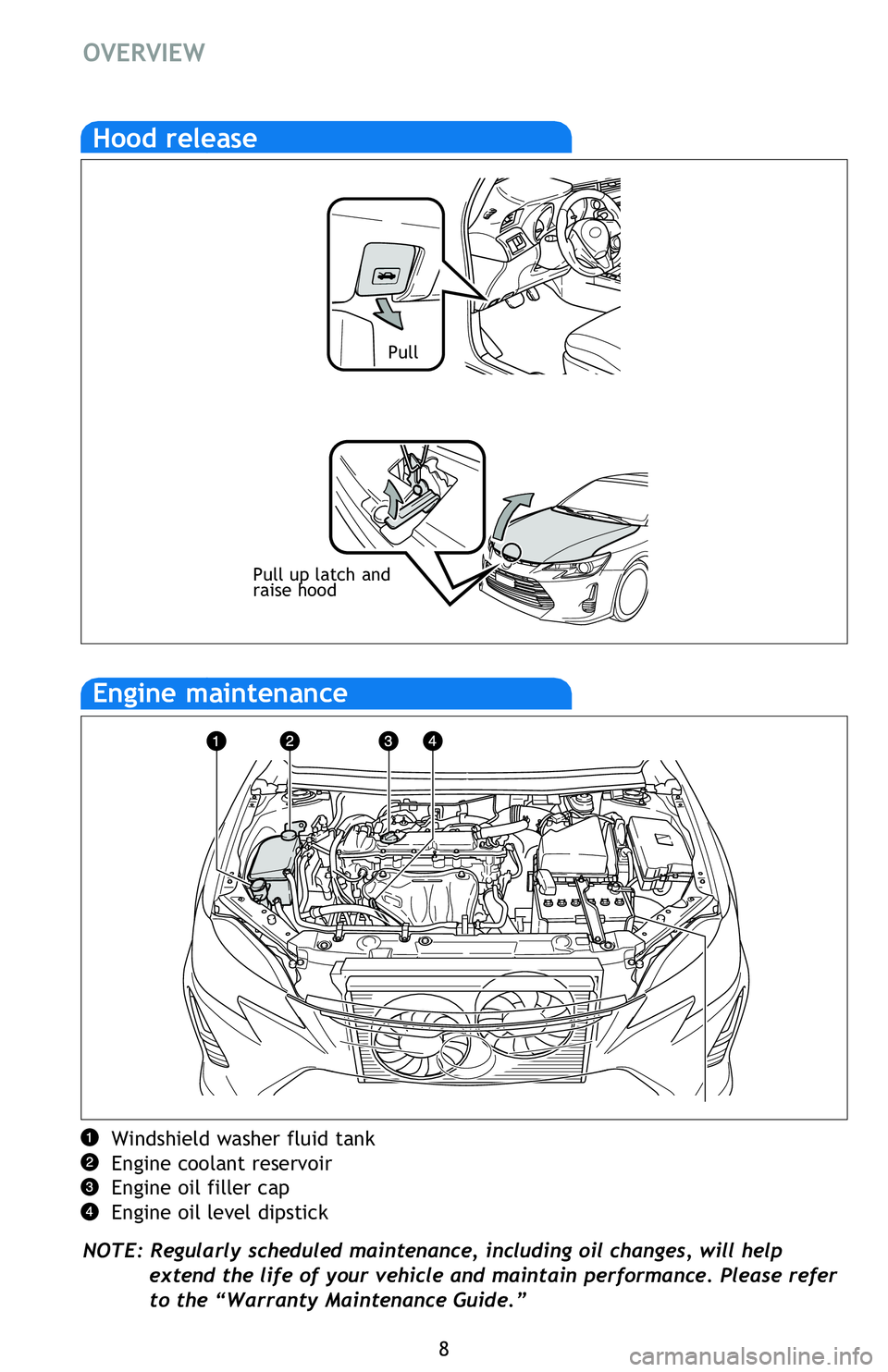 OVERVIEW

Hood release

Pull

Pull up latch and raise hood

Engine maintenance

1 2 3 4

1 Windshield washer fluid tank
2 Engine coolant reservoir
3 Engine oil filler cap
4 Engine oil level dipstick

NOTE: Regularly scheduled maintenance, including oil changes, will help extend the life of your vehicle and maintain performance. Please refer to the “Warranty Maintenance Guide.”

8

carmanualsonline.info