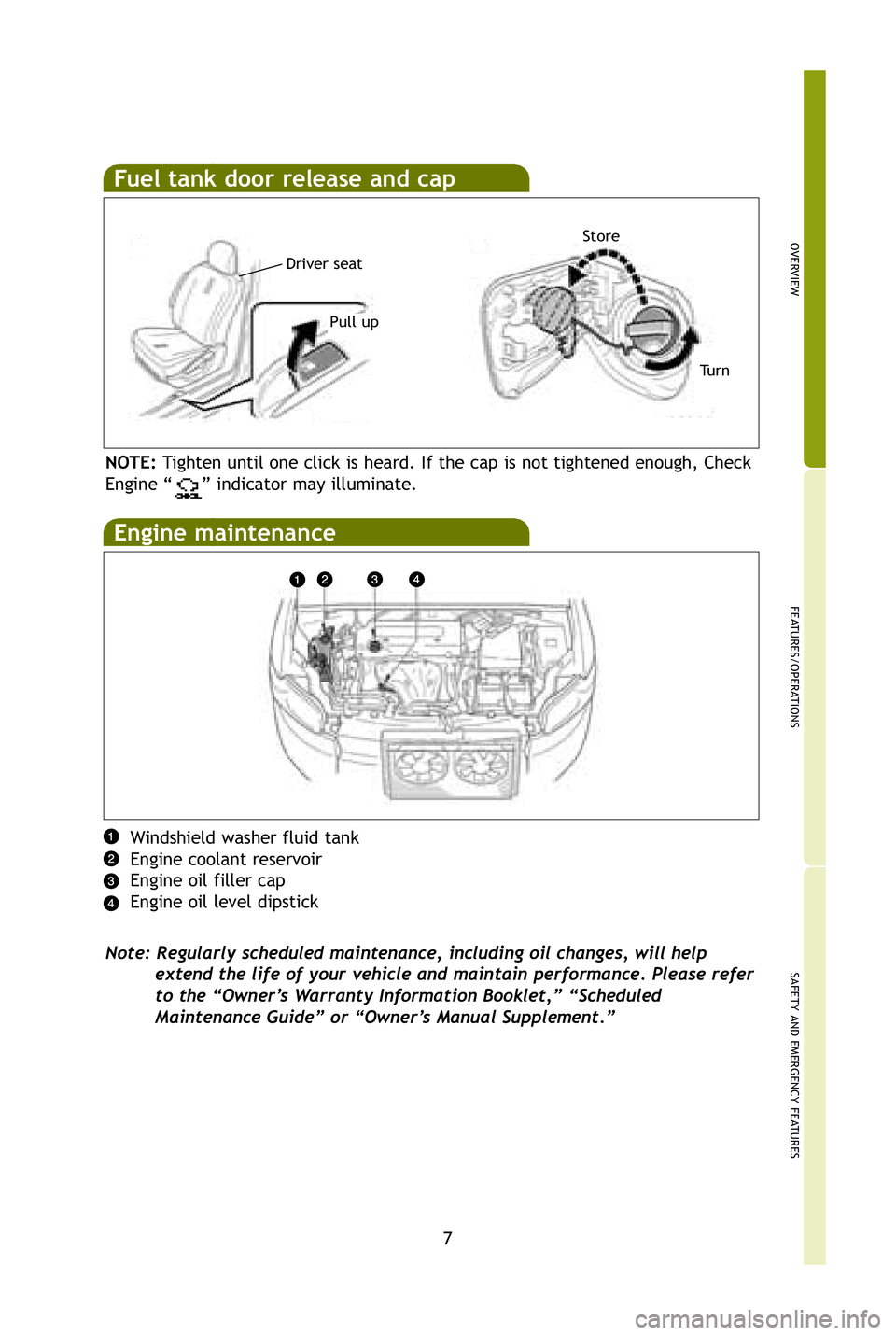 Fuel tank door release and cap

Driver seat

Pull up

Store

Turn

NOTE: Tighten until one click is heard. If the cap is not tightened enough, Check Engine “ ” indicator may illuminate.

Engine maintenance

1 2 3 4

1 Windshield washer fluid tank
2 Engine coolant reservoir
3 Engine oil filler cap
4 Engine oil level dipstick

Note: Regularly scheduled maintenance, including oil changes, will help extend the life of your vehicle and maintain performance. Please refer to the “Owner’s Warranty Information Booklet,” “Scheduled Maintenance Guide” or “Owner’s Manual Supplement.”

7

OVERVIEW

FEATURES/OPERATIONS

SAFETY AND EMERGENCY FEATURES

carmanualsonline.info