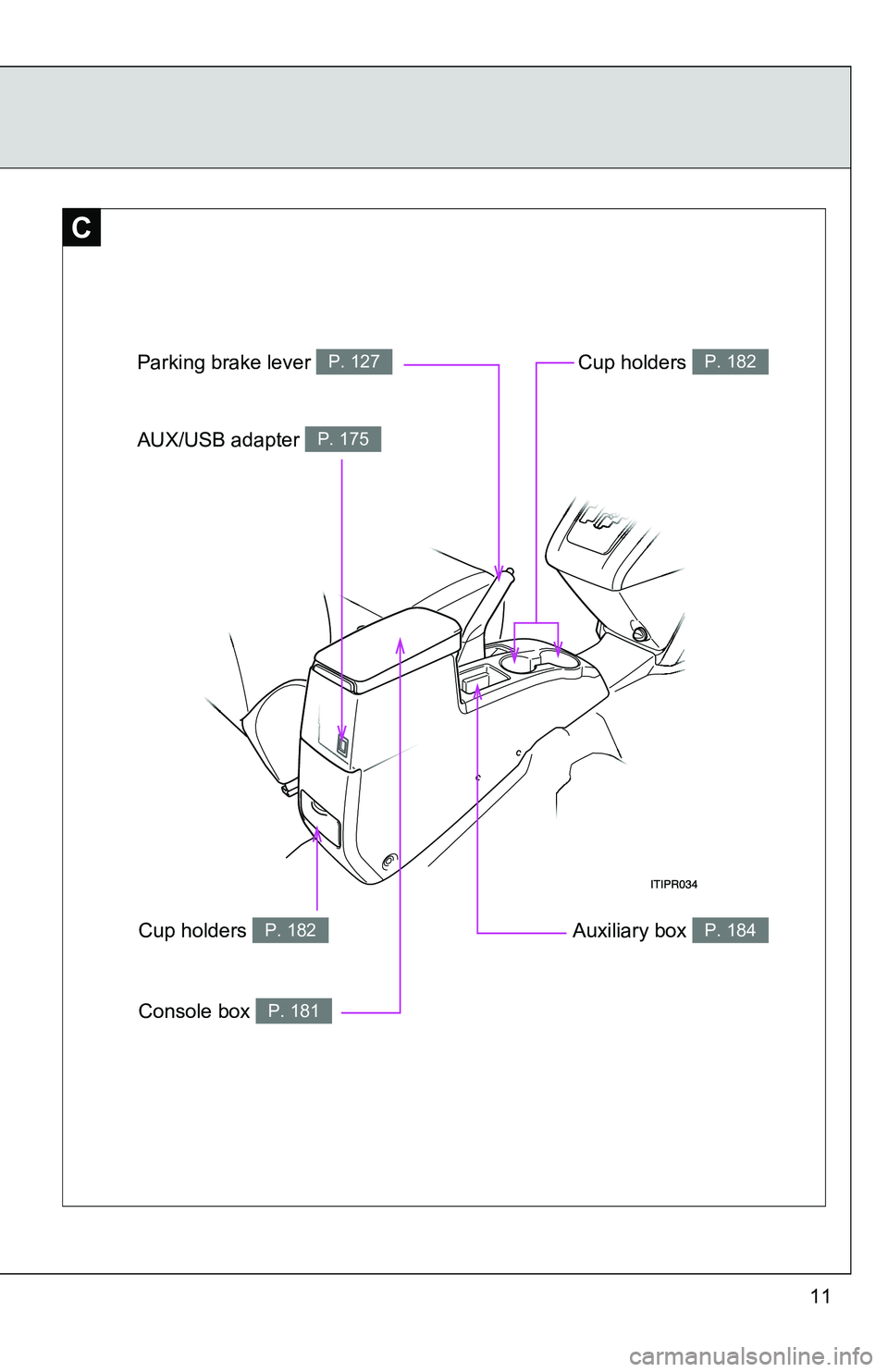 C

Parking brake lever P. 127

Cup holders P. 182

AUX/USB adapter P. 175

ITIPR034

Cup holders P. 182

Auxiliary box P. 184

Console box P. 181

11

carmanualsonline.info