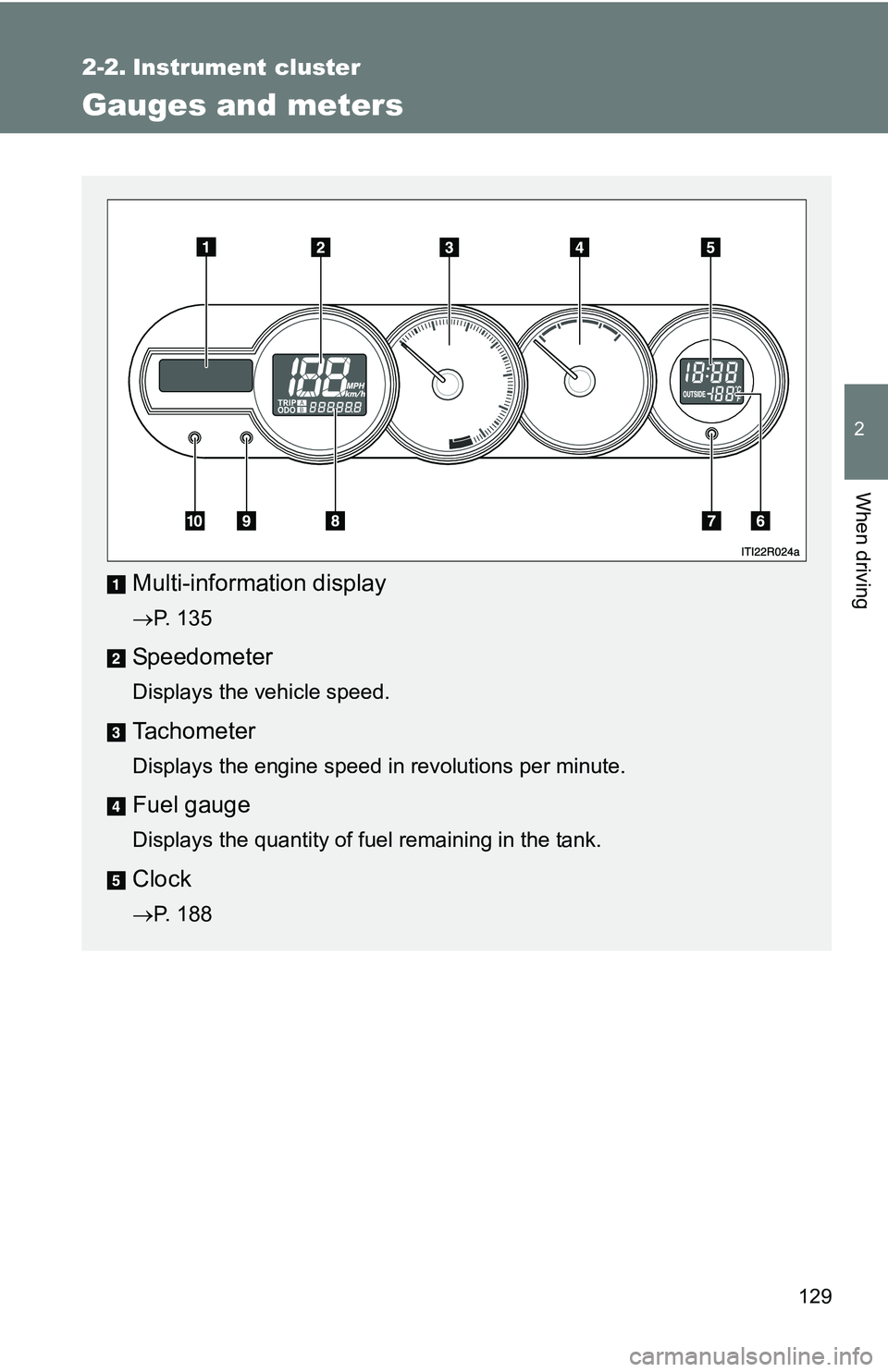 2-2. Instrument cluster

Gauges and meters

1 2 3 4 5

188 MPH km/h TRIP A ODO B 888888

18:88 OUTSIDE -188 °C °F

10 9 8 7 6

ITI22R024a

1 Multi-information display

→P. 135

2 Speedometer

Displays the vehicle speed.

3 Tachometer

Displays the engine speed in revolutions per minute.

4 Fuel gauge

Displays the quantity of fuel remaining in the tank.

5 Clock

→P. 188

2

When driving

129

carmanualsonline.info