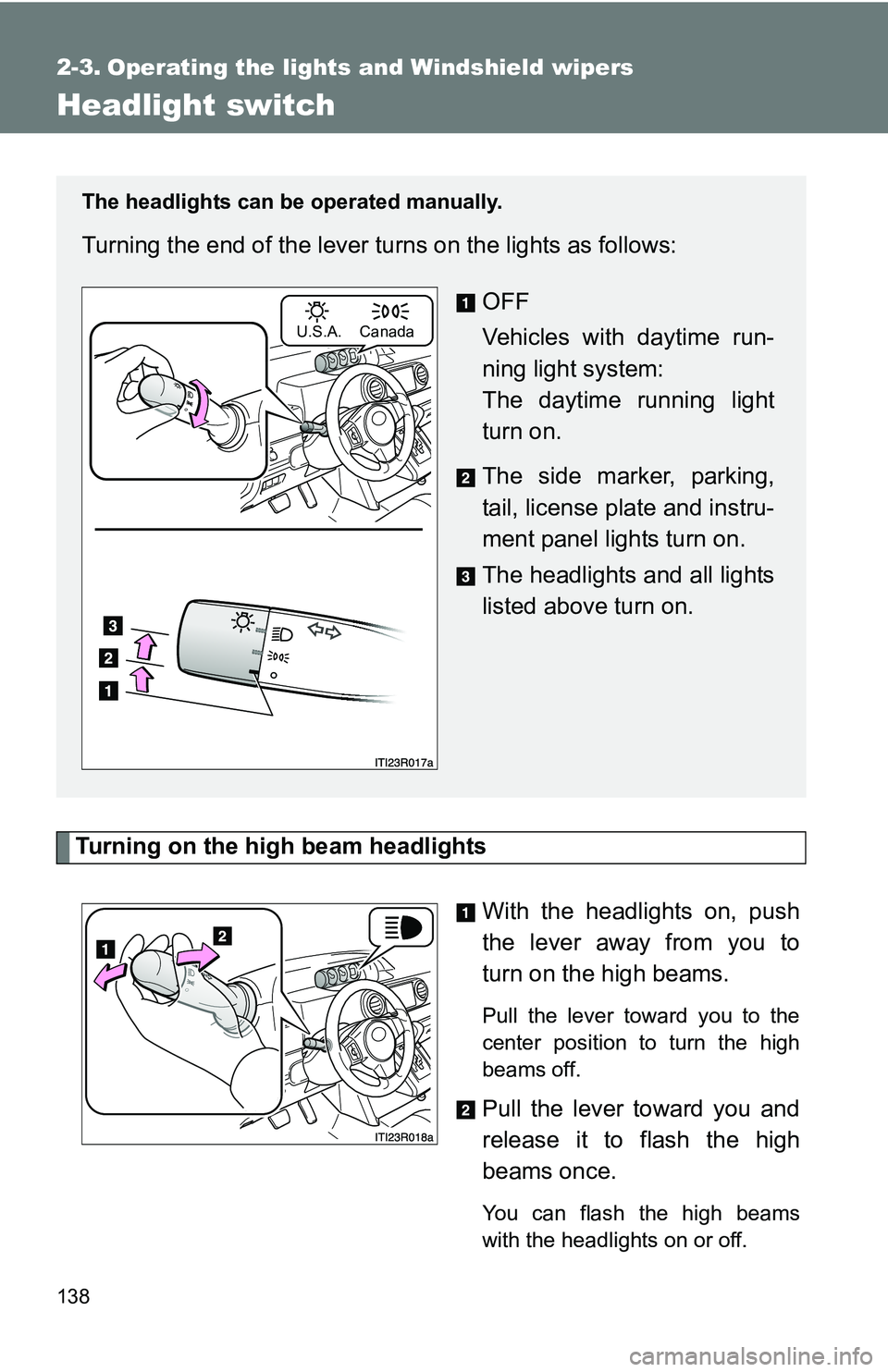 2-3. Operating the lights and Windshield wipers

Headlight switch

The headlights can be operated manually.

Turning the end of the lever turns on the lights as follows:

U.S.A. Canada

3
2
1

ITI23R017a

1 OFF
Vehicles with daytime running light system:
The daytime running light turn on.

2 The side marker, parking, tail, license plate and instrument panel lights turn on.

3 The headlights and all lights listed above turn on.

Turning on the high beam headlights

1
2

ITI23R018a

1 With the headlights on, push the lever away from you to turn on the high beams.

Pull the lever toward you to the center position to turn the high beams off.

2 Pull the lever toward you and release it to flash the high beams once.

You can flash the high beams with the headlights on or off.

138

carmanualsonline.info