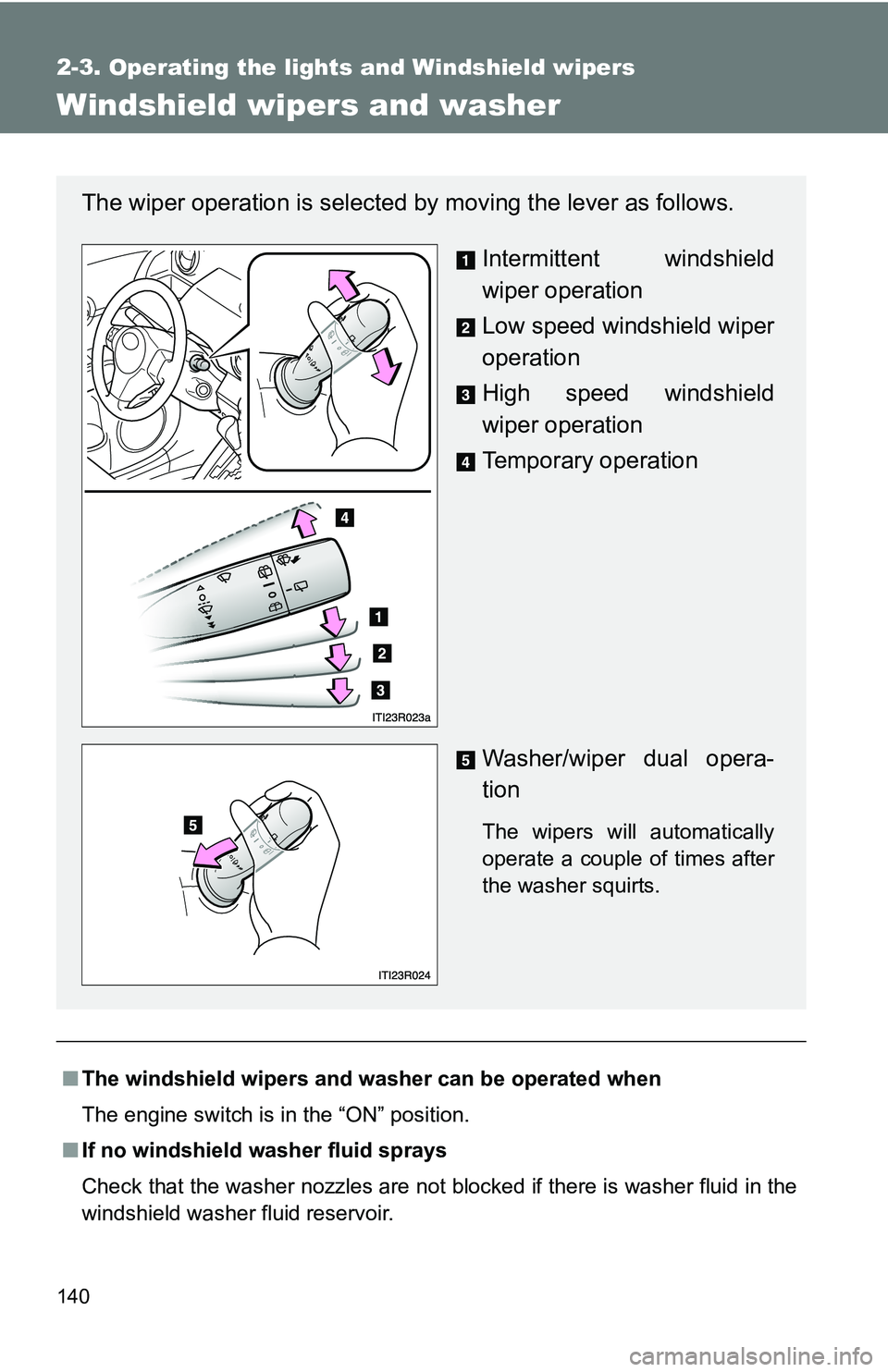 2-3. Operating the lights and Windshield wipers

Windshield wipers and washer

The wiper operation is selected by moving the lever as follows.

1 Intermittent windshield wiper operation

2 Low speed windshield wiper operation

3 High speed windshield wiper operation

4 Temporary operation

4

1

2

3

ITI23R023a

5 Washer/wiper dual operation

The wipers will automatically operate a couple of times after the washer squirts.

5

ITI23R024

■ The windshield wipers and washer can be operated when

The engine switch is in the “ON” position.

■ If no windshield washer fluid sprays

Check that the washer nozzles are not blocked if there is washer fluid in the windshield washer fluid reservoir.

140

carmanualsonline.info