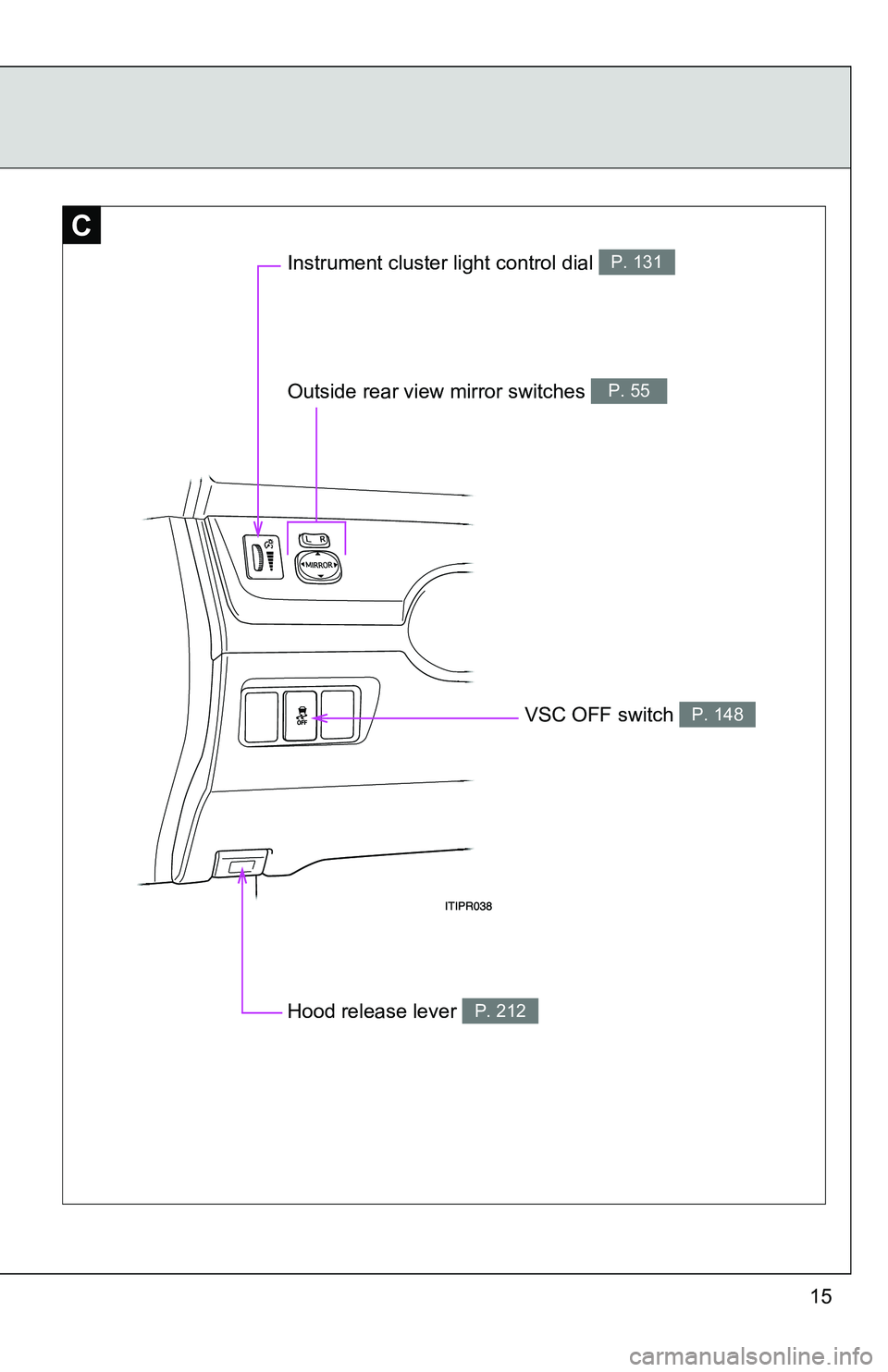 C

Instrument cluster light control dial P. 131

Outside rear view mirror switches P. 55

L R

MIRROR

OFF

VSC OFF switch P. 148

ITIPR038

Hood release lever P. 212

15

carmanualsonline.info