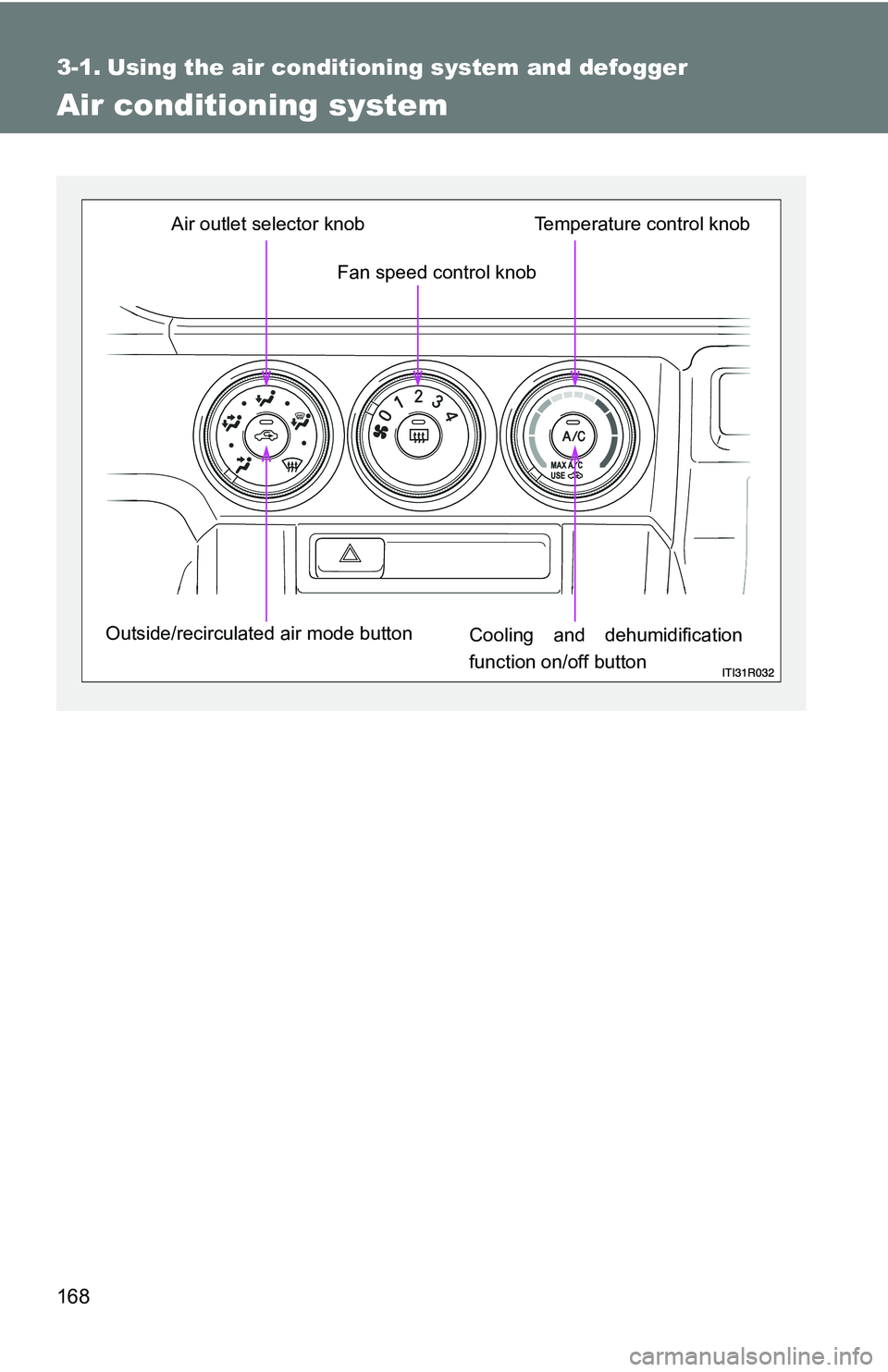 3-1. Using the air conditioning system and defogger

Air conditioning system

Air outlet selector knob

Temperature control knob

Fan speed control knob

0 1 2 3 4

A/C

MAX A/C USE

Outside/recirculated air mode button

Cooling and dehumidification function on/off button

ITI31R032

168

carmanualsonline.info