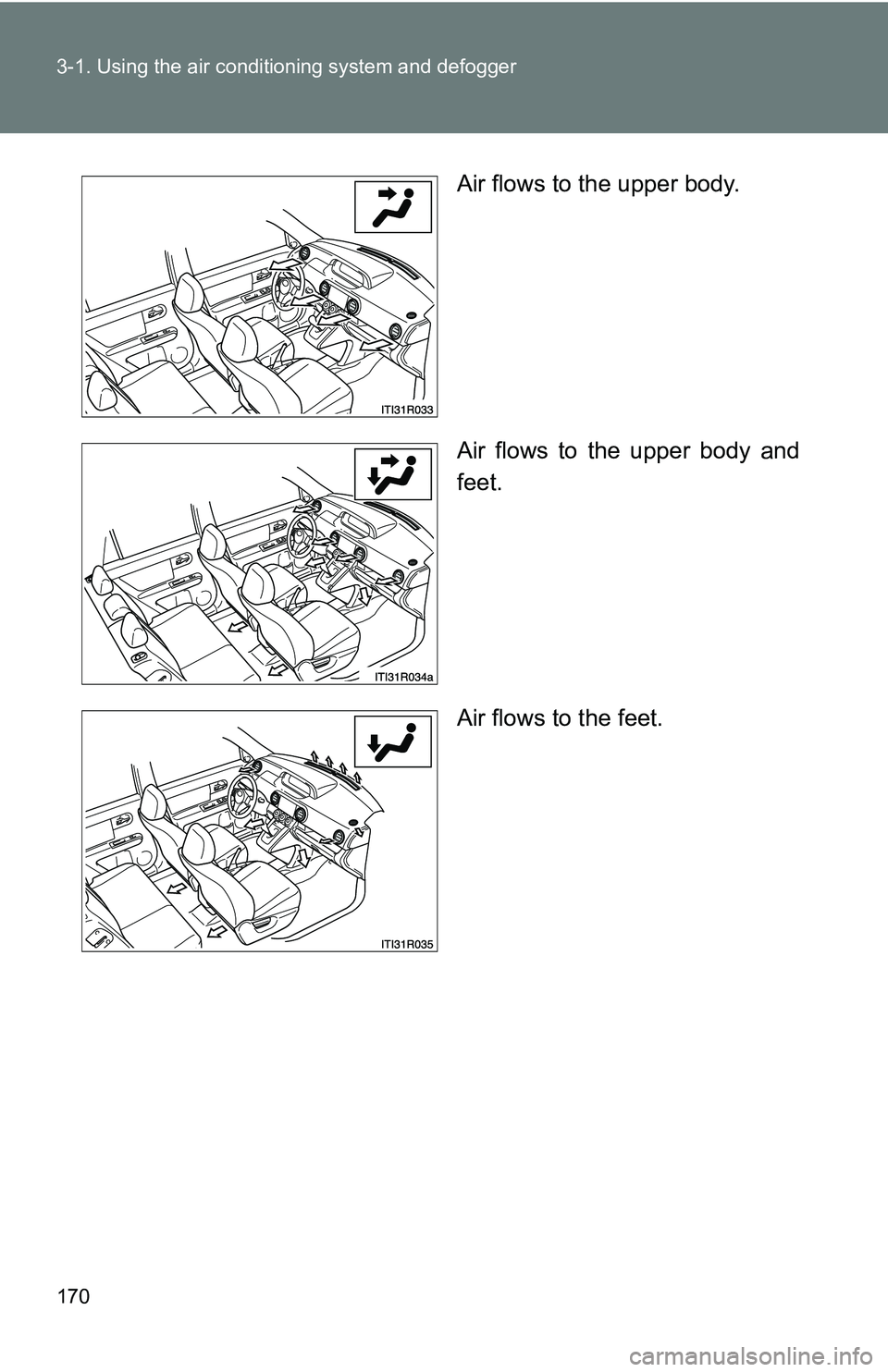 3-1. Using the air conditioning system and defogger

ITI31R033

Air flows to the upper body.

ITI31R034a

Air flows to the upper body and feet.

ITI31R035

Air flows to the feet.

170

carmanualsonline.info