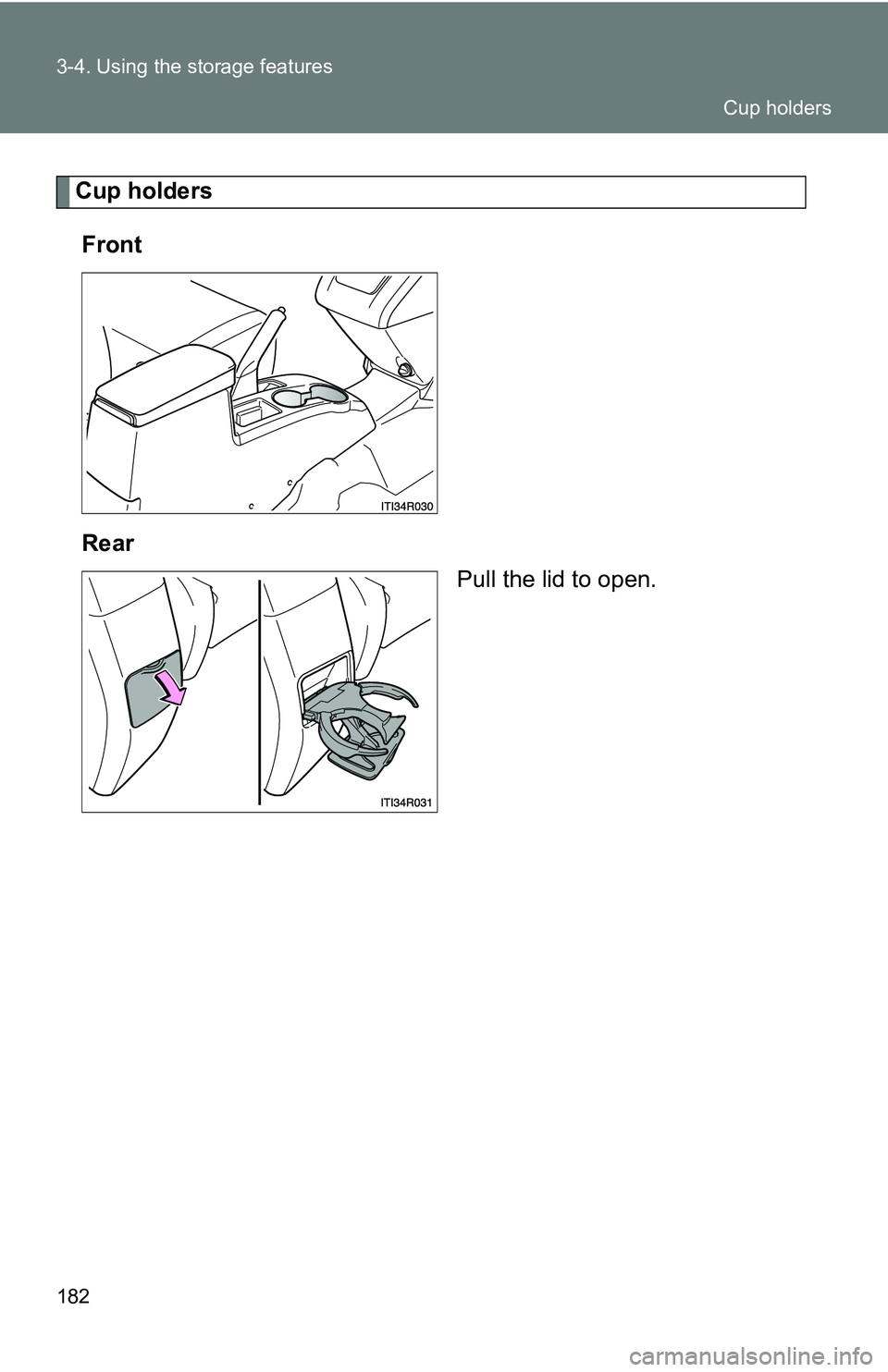 3-4. Using the storage features

Cup holders

Cup holders

Front

ITI34R030

Rear

Pull the lid to open.

ITI34R031

182

carmanualsonline.info