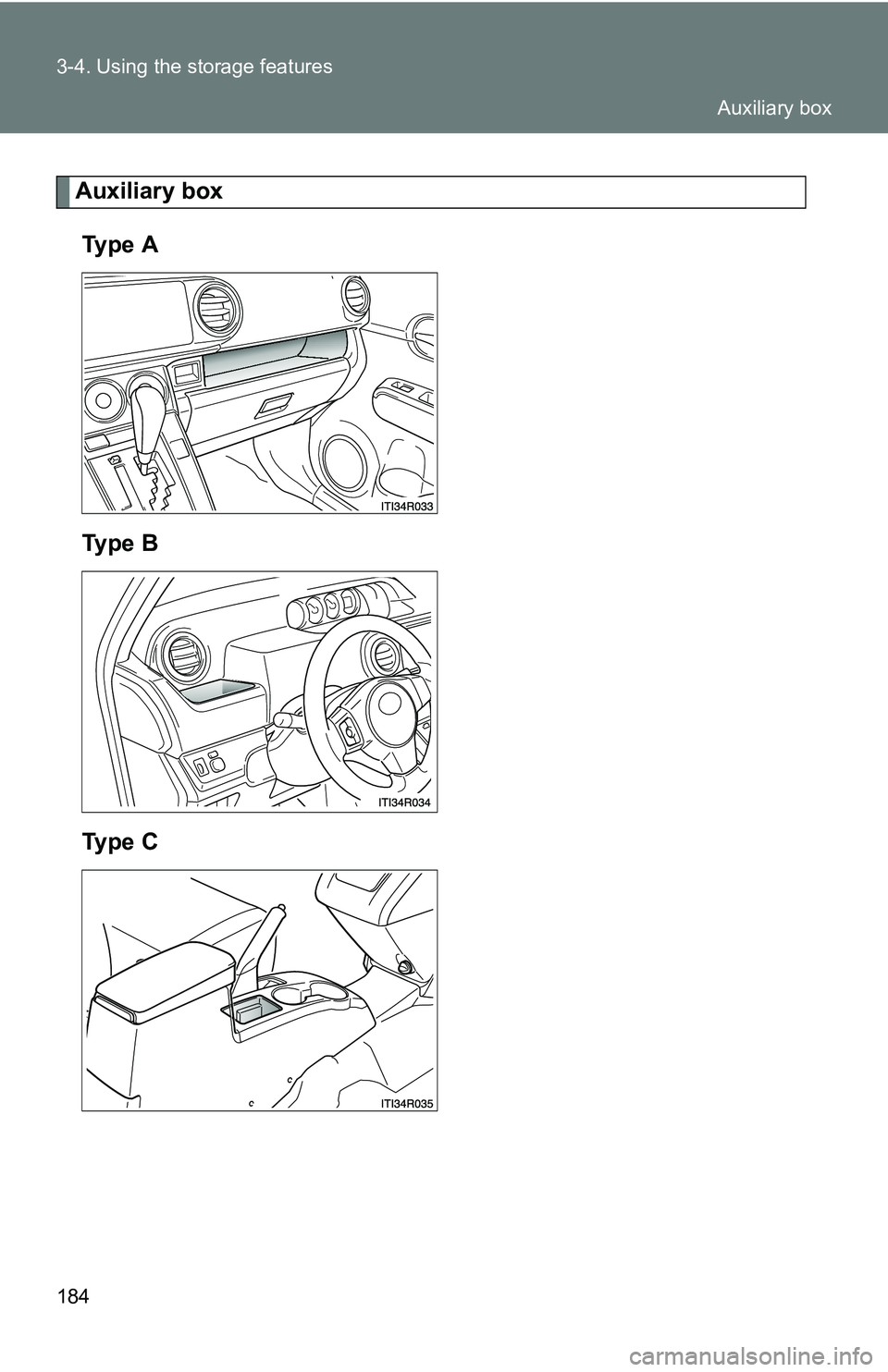 3-4. Using the storage features

Auxiliary box

Auxiliary box

Type A

ITI34R033

Type B

ITI34R034

Type C

ITI34R035

184

carmanualsonline.info