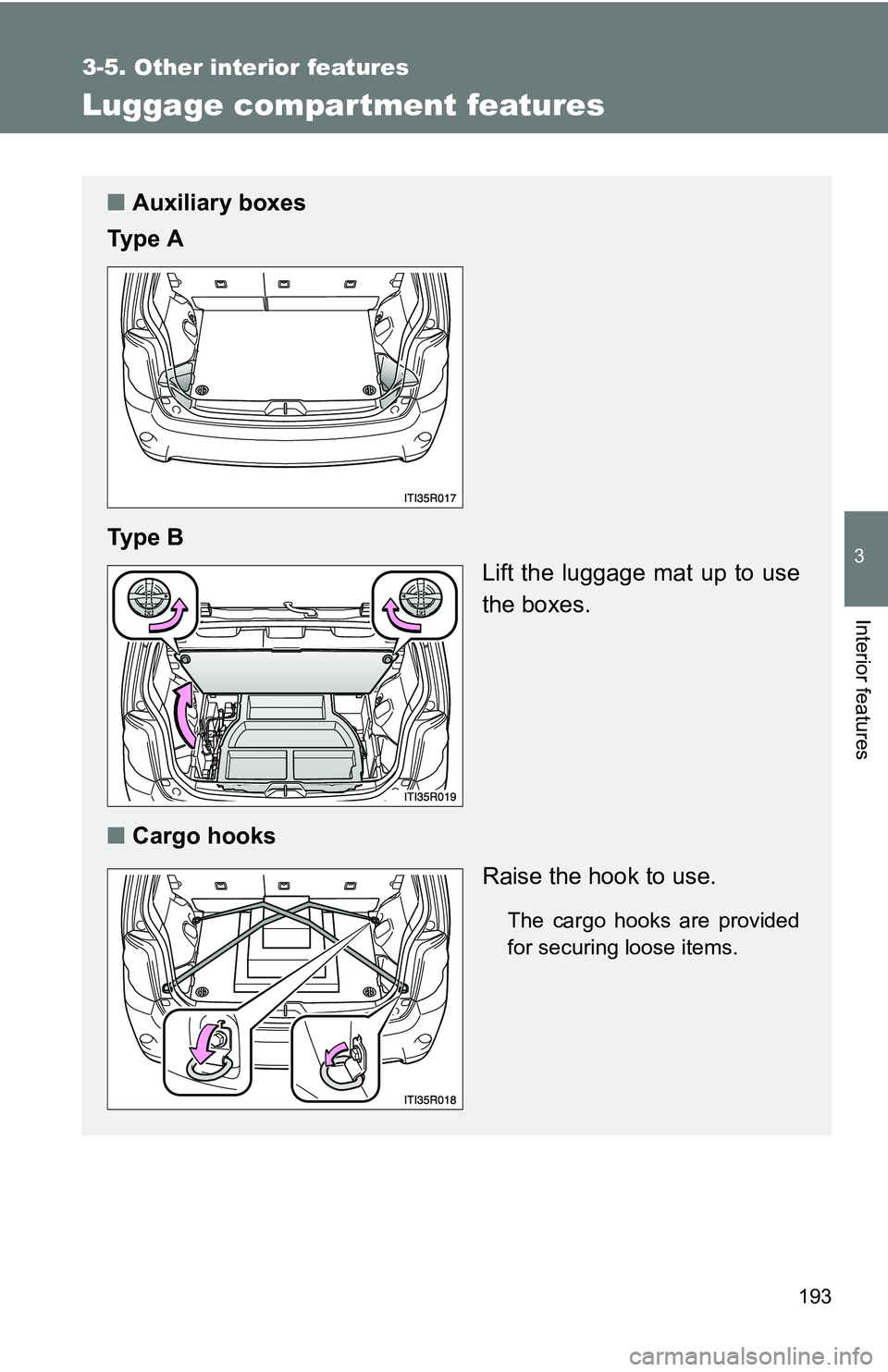 3-5. Other interior features

Luggage compartment features

■ Auxiliary boxes

Type A

ITI35R017

Type B

Lift the luggage mat up to use the boxes.

ITI35R019

■ Cargo hooks

Raise the hook to use.

The cargo hooks are provided for securing loose items.

ITI35R018

3

Interior features

193

carmanualsonline.info