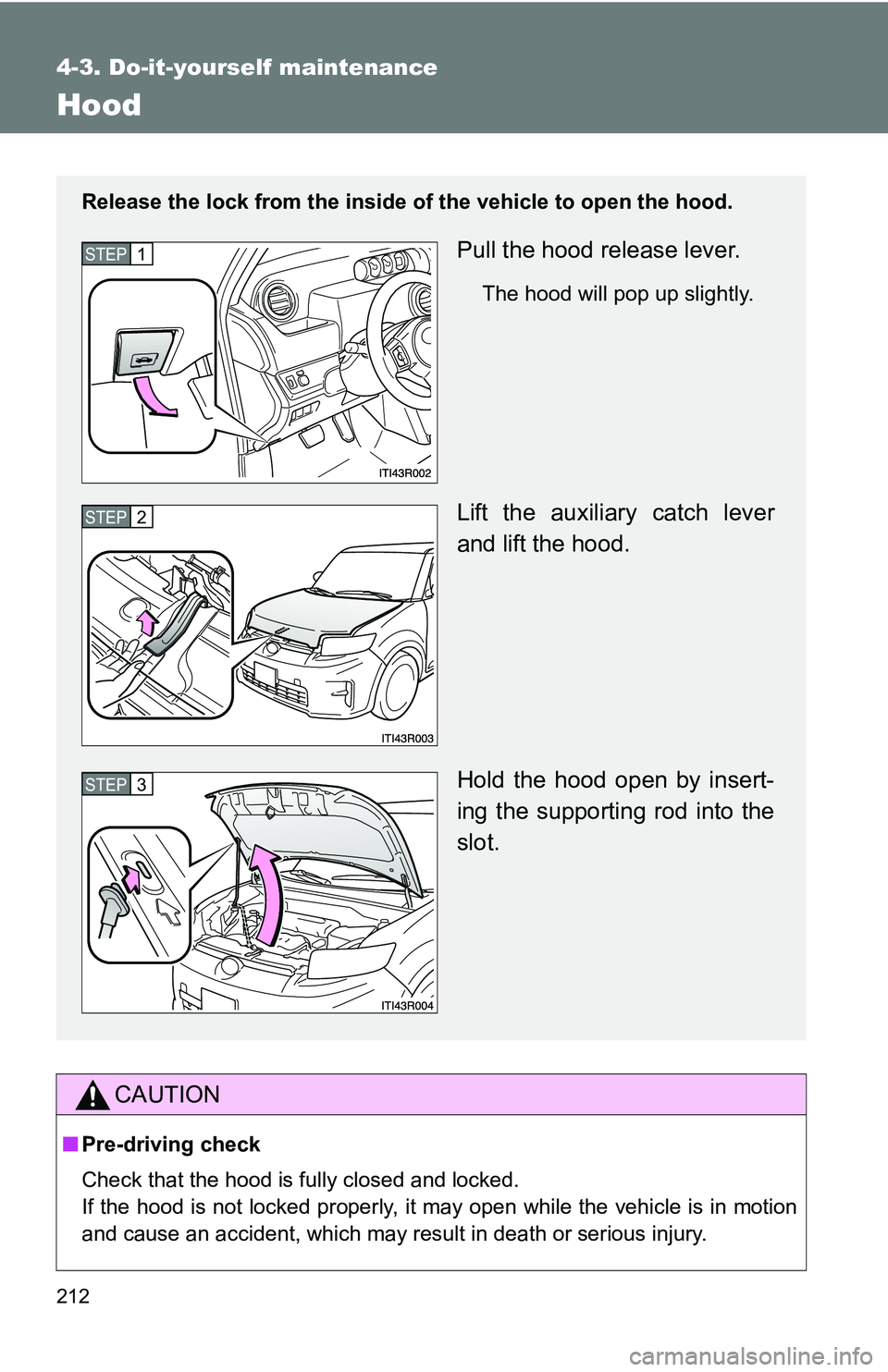 4-3. Do-it-yourself maintenance

Hood

Release the lock from the inside of the vehicle to open the hood.

STEP 1

ITI43R002

Pull the hood release lever.

The hood will pop up slightly.

STEP 2

ITI43R003

Lift the auxiliary catch lever and lift the hood.

STEP 3

ITI43R004

Hold the hood open by inserting the supporting rod into the slot.

CAUTION

■ Pre-driving check

Check that the hood is fully closed and locked.
If the hood is not locked properly, it may open while the vehicle is in motion and cause an accident, which may result in death or serious injury.

212

carmanualsonline.info