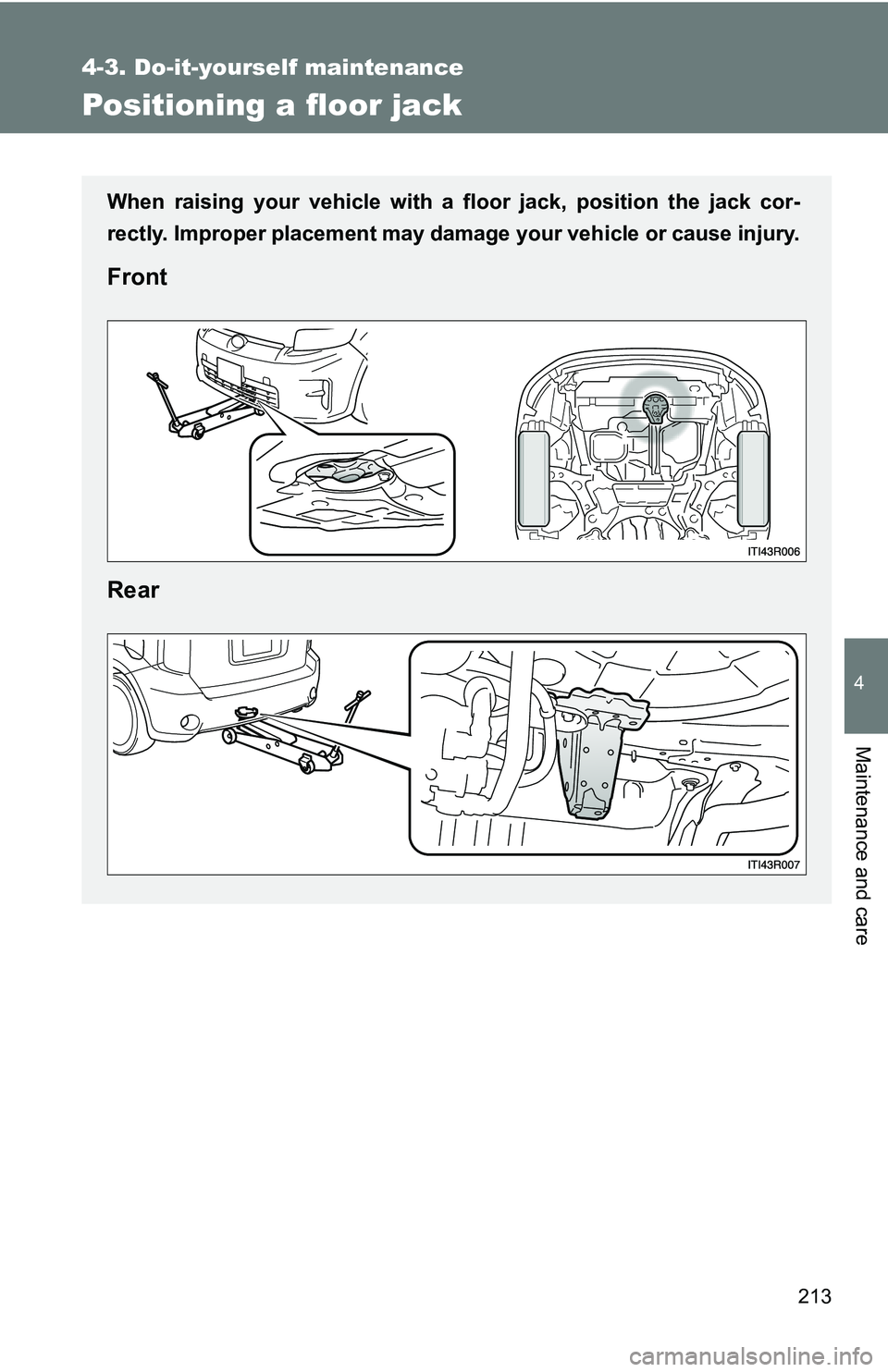 4-3. Do-it-yourself maintenance

Positioning a floor jack

When raising your vehicle with a floor jack, position the jack correctly. Improper placement may damage your vehicle or cause injury.

Front

ITI43R006

Rear

ITI43R007

4

Maintenance and care

213

carmanualsonline.info