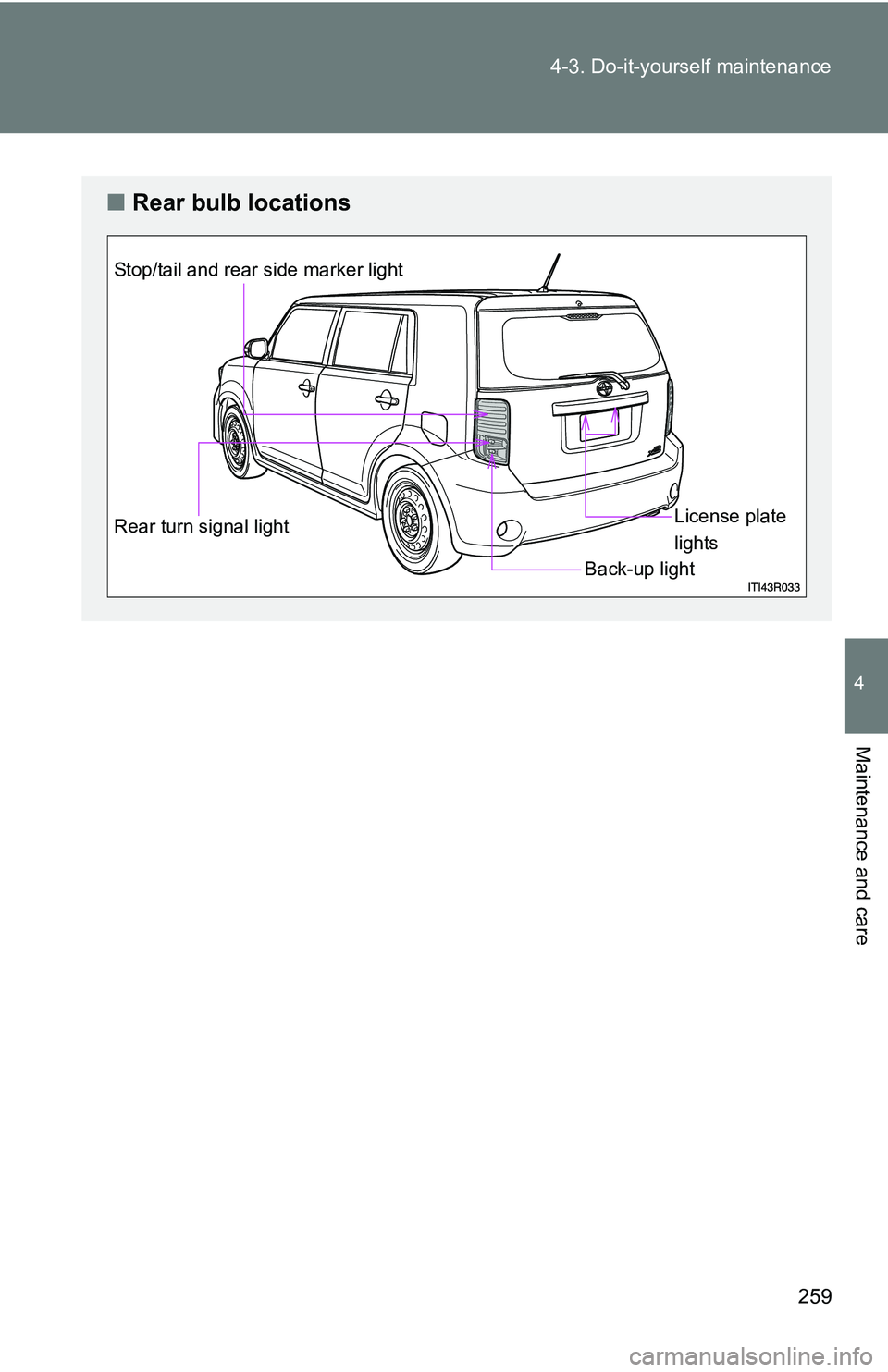 4-3. Do-it-yourself maintenance

■ Rear bulb locations

Stop/tail and rear side marker light

Rear turn signal light

License plate lights

Back-up light

ITI43R033

4

Maintenance and care

259

carmanualsonline.info