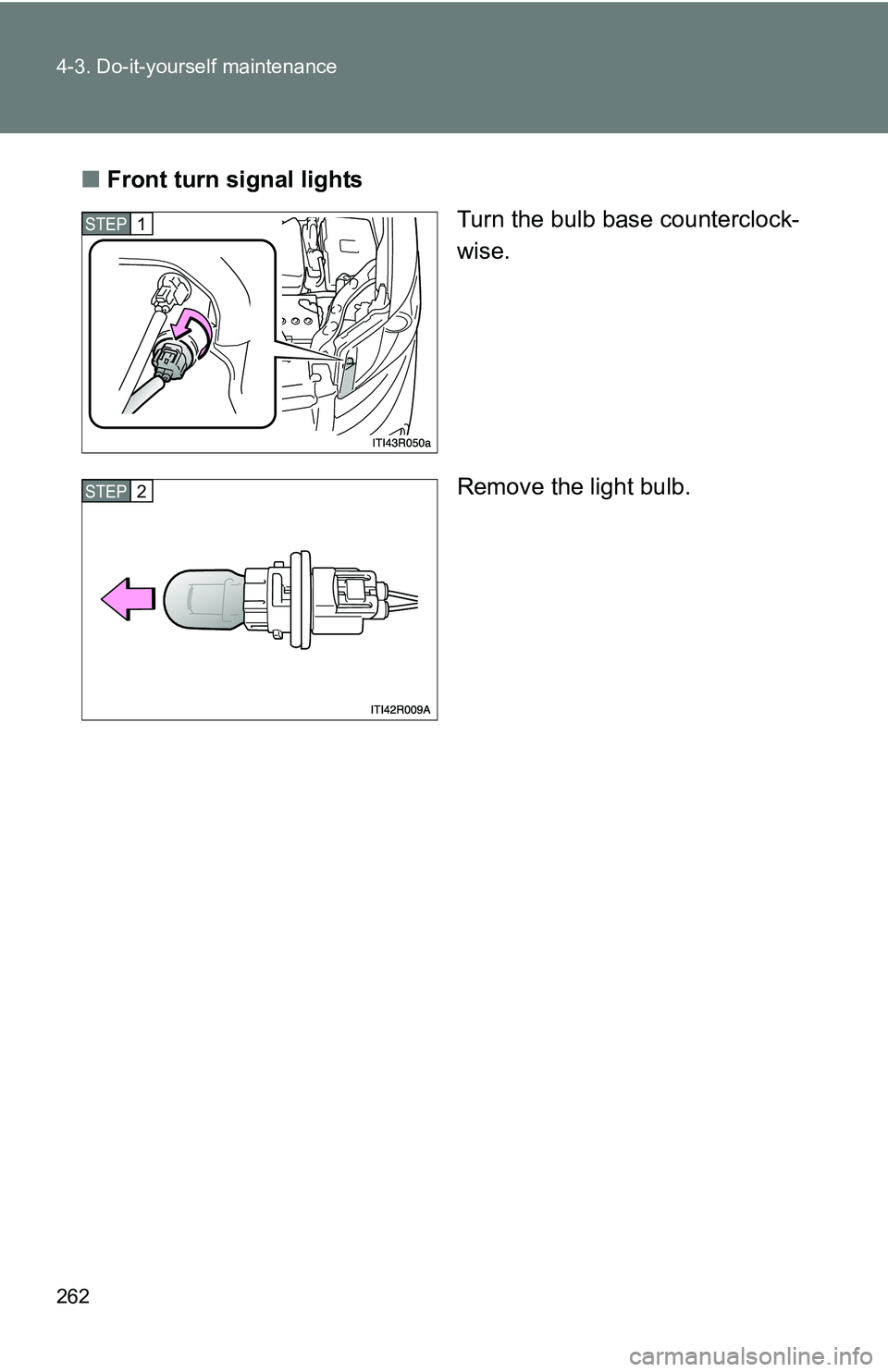 4-3. Do-it-yourself maintenance

■ Front turn signal lights

STEP 1

ITI43R050a

Turn the bulb base counterclockwise.

STEP 2

ITI42R009A

Remove the light bulb.

262

carmanualsonline.info