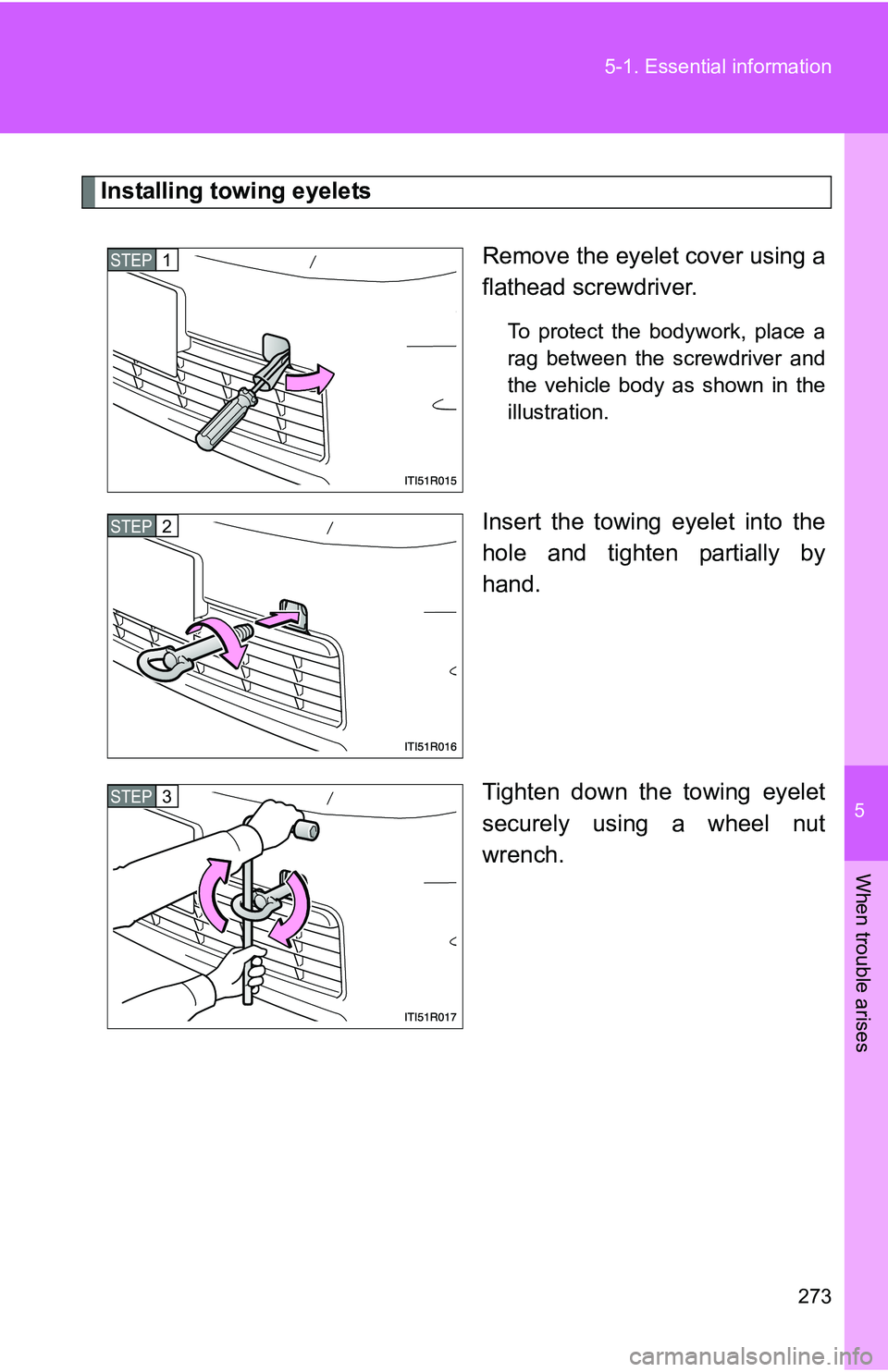 5-1. Essential information

Installing towing eyelets

STEP 1

ITI51R015

Remove the eyelet cover using a flathead screwdriver.

To protect the bodywork, place a rag between the screwdriver and the vehicle body as shown in the illustration.

STEP 2

ITI51R016

Insert the towing eyelet into the hole and tighten partially by hand.

STEP 3

ITI51R017

Tighten down the towing eyelet securely using a wheel nut wrench.

5

When trouble arises

273

carmanualsonline.info