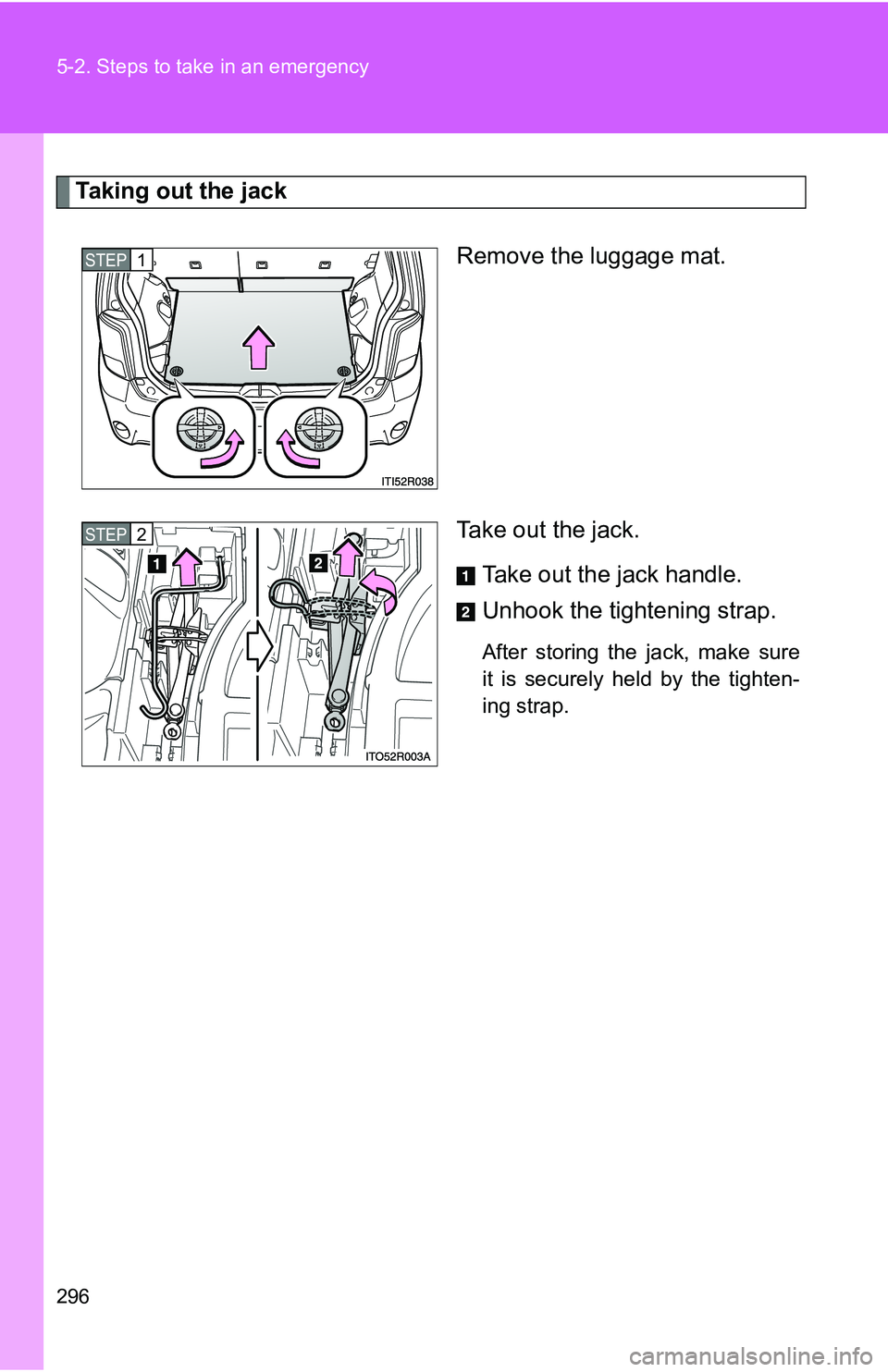 5-2. Steps to take in an emergency

Taking out the jack

STEP 1

ITI52R038

Remove the luggage mat.

STEP 2

1

2

ITO52R003A

Take out the jack.

1 Take out the jack handle.

2 Unhook the tightening strap.

After storing the jack, make sure it is securely held by the tightening strap.

296

carmanualsonline.info