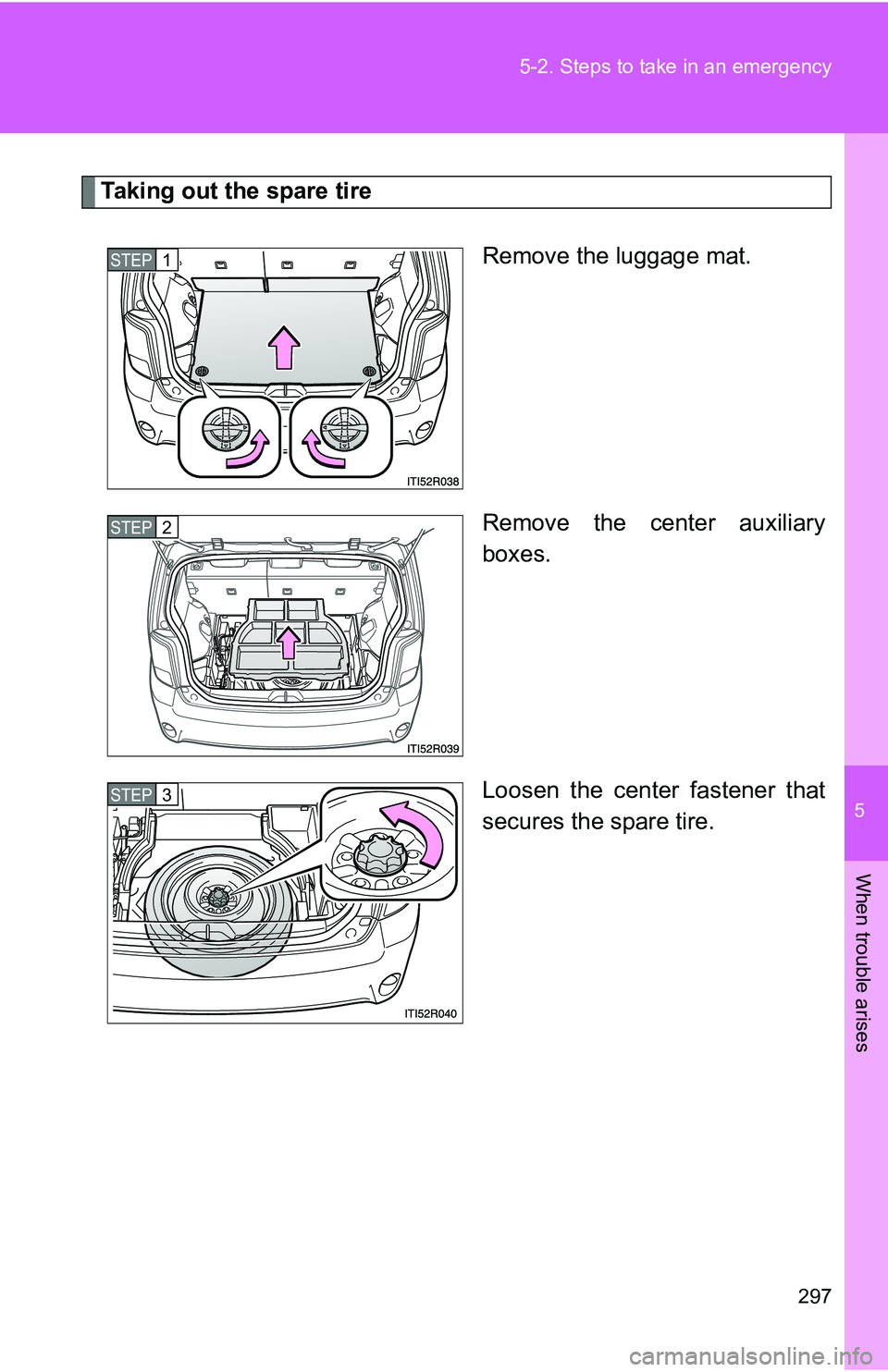 5-2. Steps to take in an emergency

Taking out the spare tire

STEP 1

ITI52R038

Remove the luggage mat.

STEP 2

ITI52R039

Remove the center auxiliary boxes.

STEP 3

ITI52R040

Loosen the center fastener that secures the spare tire.

5

When trouble arises

297

carmanualsonline.info