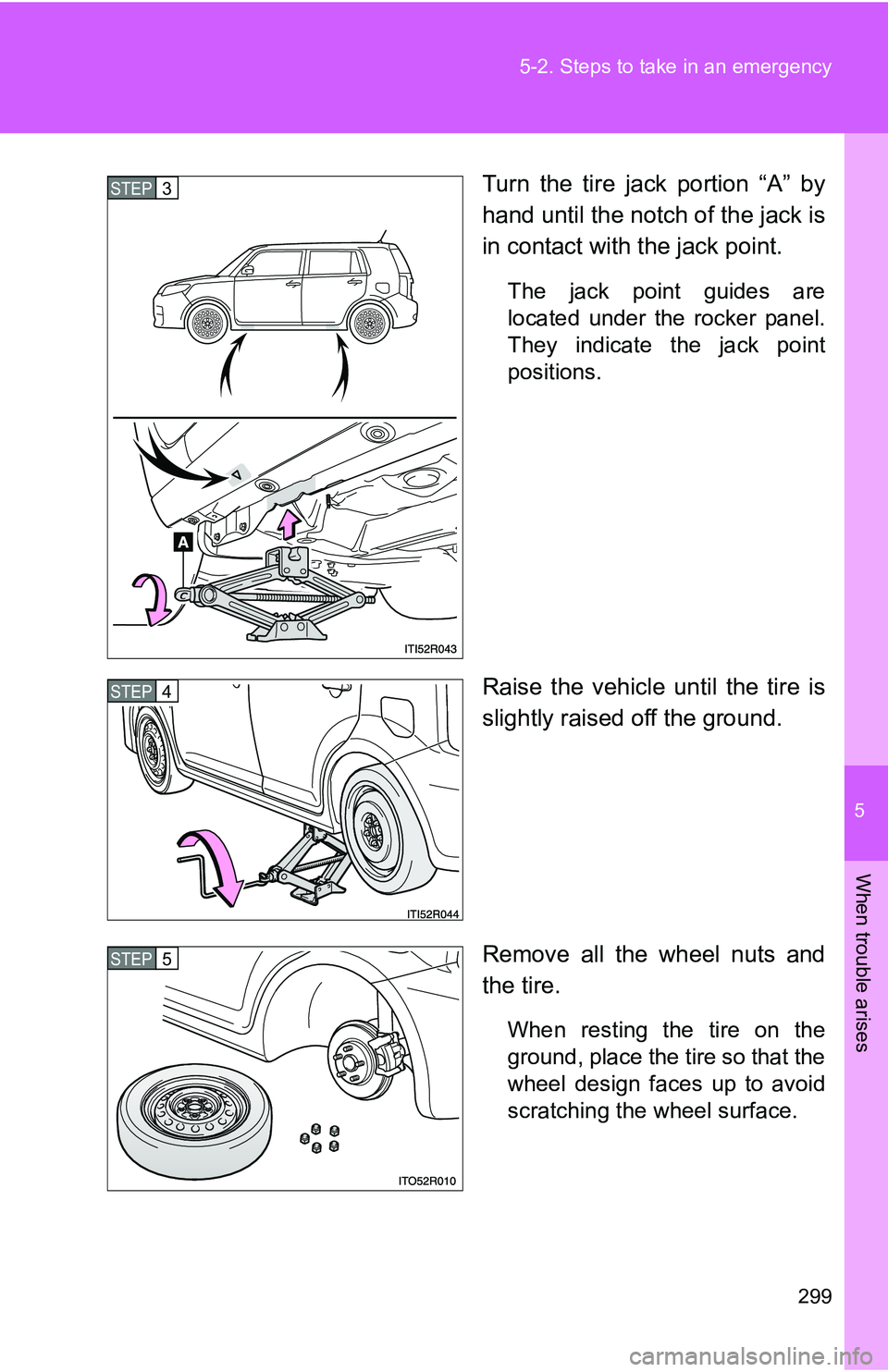 5-2. Steps to take in an emergency

STEP 3

A

ITI52R043

Turn the tire jack portion “A” by hand until the notch of the jack is in contact with the jack point.

The jack point guides are located under the rocker panel. They indicate the jack point positions.

STEP 4

ITI52R044

Raise the vehicle until the tire is slightly raised off the ground.

STEP 5

ITO52R010

Remove all the wheel nuts and the tire.

When resting the tire on the ground, place the tire so that the wheel design faces up to avoid scratching the wheel surface.

5

When trouble arises

299

carmanualsonline.info