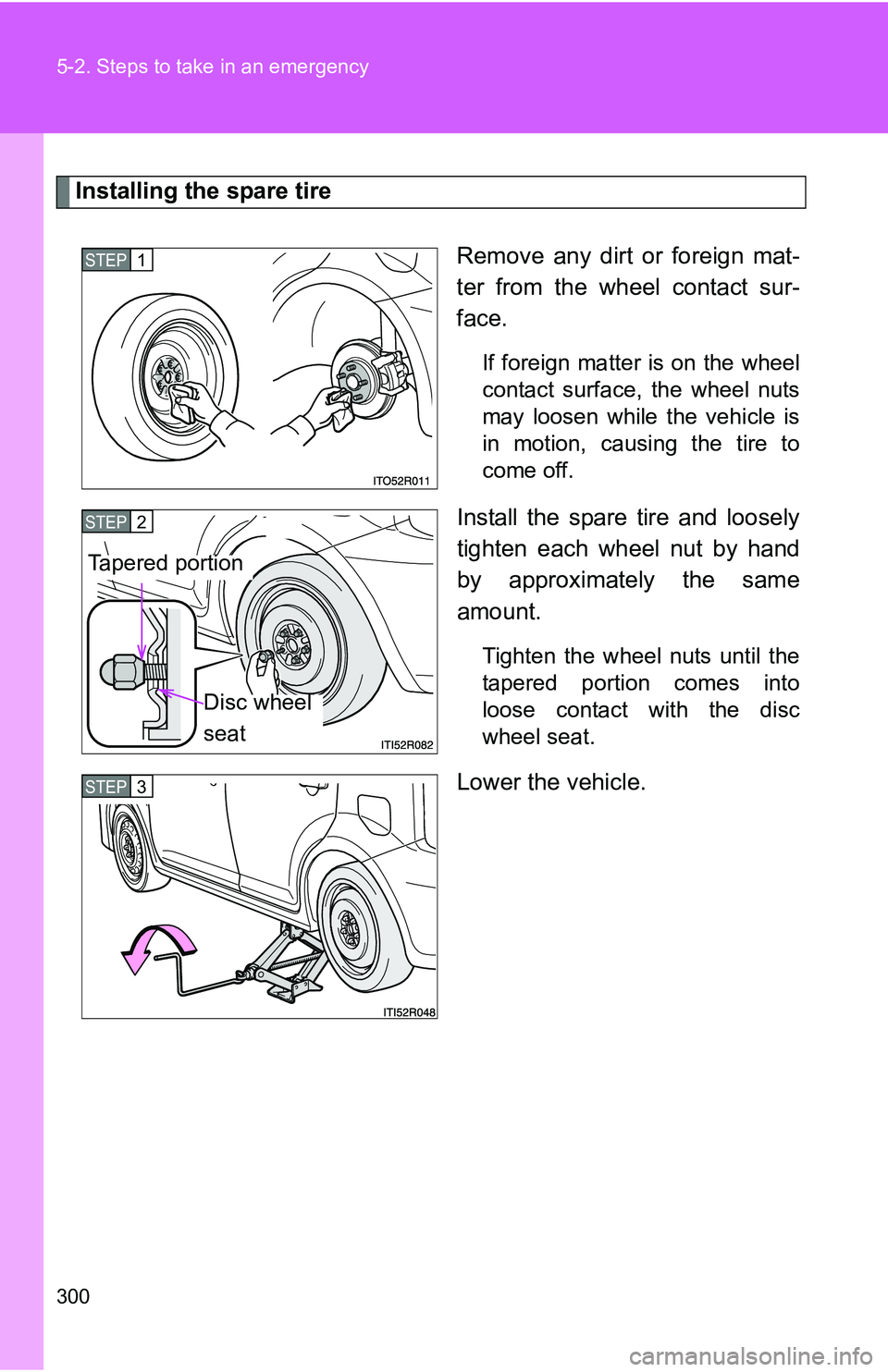 5-2. Steps to take in an emergency

Installing the spare tire

STEP 1

ITO52R011

Remove any dirt or foreign matter from the wheel contact surface.

If foreign matter is on the wheel contact surface, the wheel nuts may loosen while the vehicle is in motion, causing the tire to come off.

STEP 2

Tapered portion

Disc wheel seat

ITI52R082

Install the spare tire and loosely tighten each wheel nut by hand by approximately the same amount.

Tighten the wheel nuts until the tapered portion comes into loose contact with the disc wheel seat.

STEP 3

ITI52R048

Lower the vehicle.

300

carmanualsonline.info