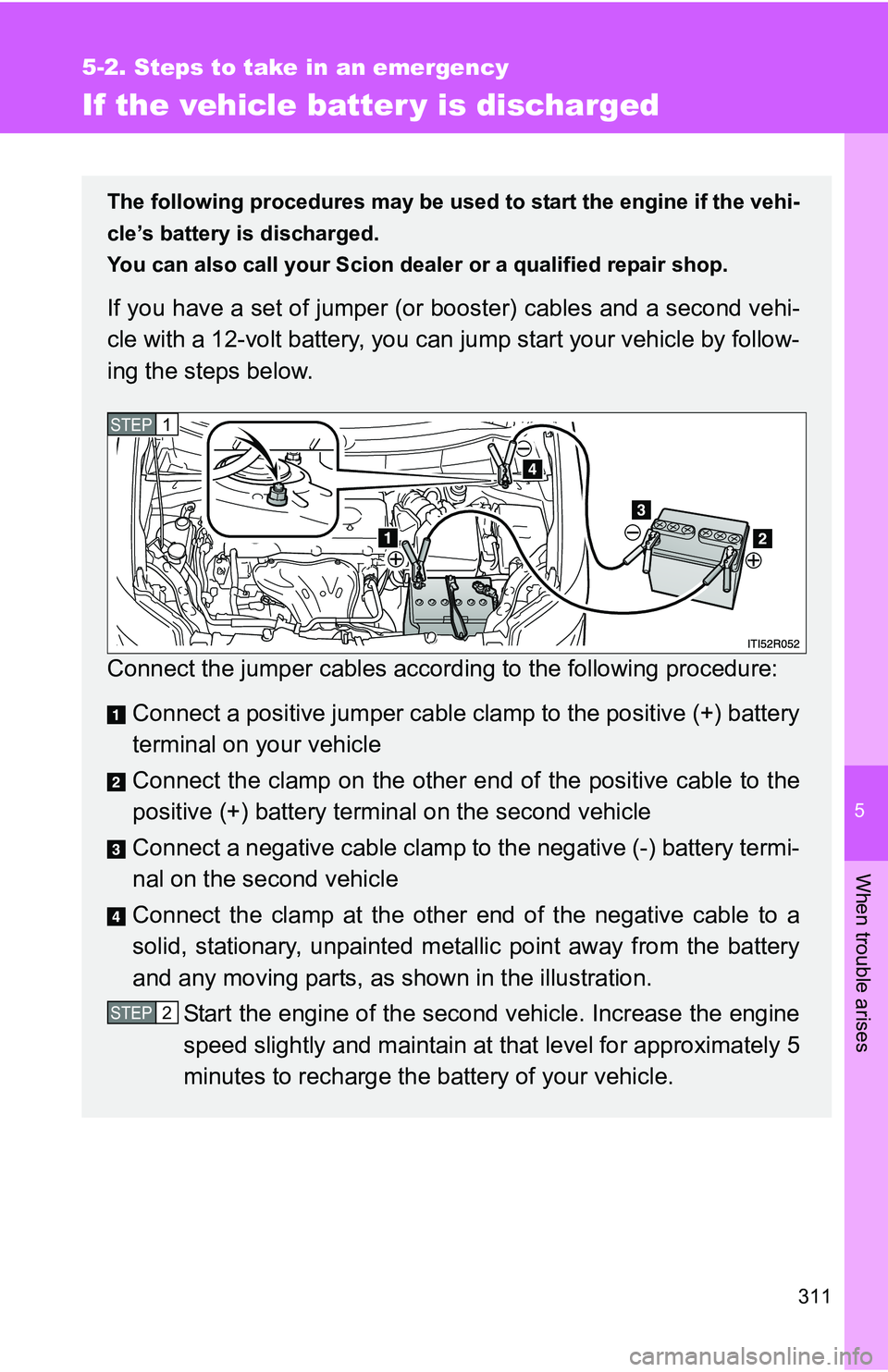 5-2. Steps to take in an emergency

If the vehicle battery is discharged

The following procedures may be used to start the engine if the vehicle's battery is discharged.
You can also call your Scion dealer or a qualified repair shop.

If you have a set of jumper (or booster) cables and a second vehicle with a 12-volt battery, you can jump start your vehicle by following the steps below.

STEP 1

4

3

1

2

ITI52R052

Connect the jumper cables according to the following procedure:

1 Connect a positive jumper cable clamp to the positive (+) battery terminal on your vehicle

2 Connect the clamp on the other end of the positive cable to the positive (+) battery terminal on the second vehicle

3 Connect a negative cable clamp to the negative (-) battery terminal on the second vehicle

4 Connect the clamp at the other end of the negative cable to a solid, stationary, unpainted metallic point away from the battery and any moving parts, as shown in the illustration.

STEP 2 Start the engine of the second vehicle. Increase the engine speed slightly and maintain at that level for approximately 5 minutes to recharge the battery of your vehicle.

5

When trouble arises

311

carmanualsonline.info