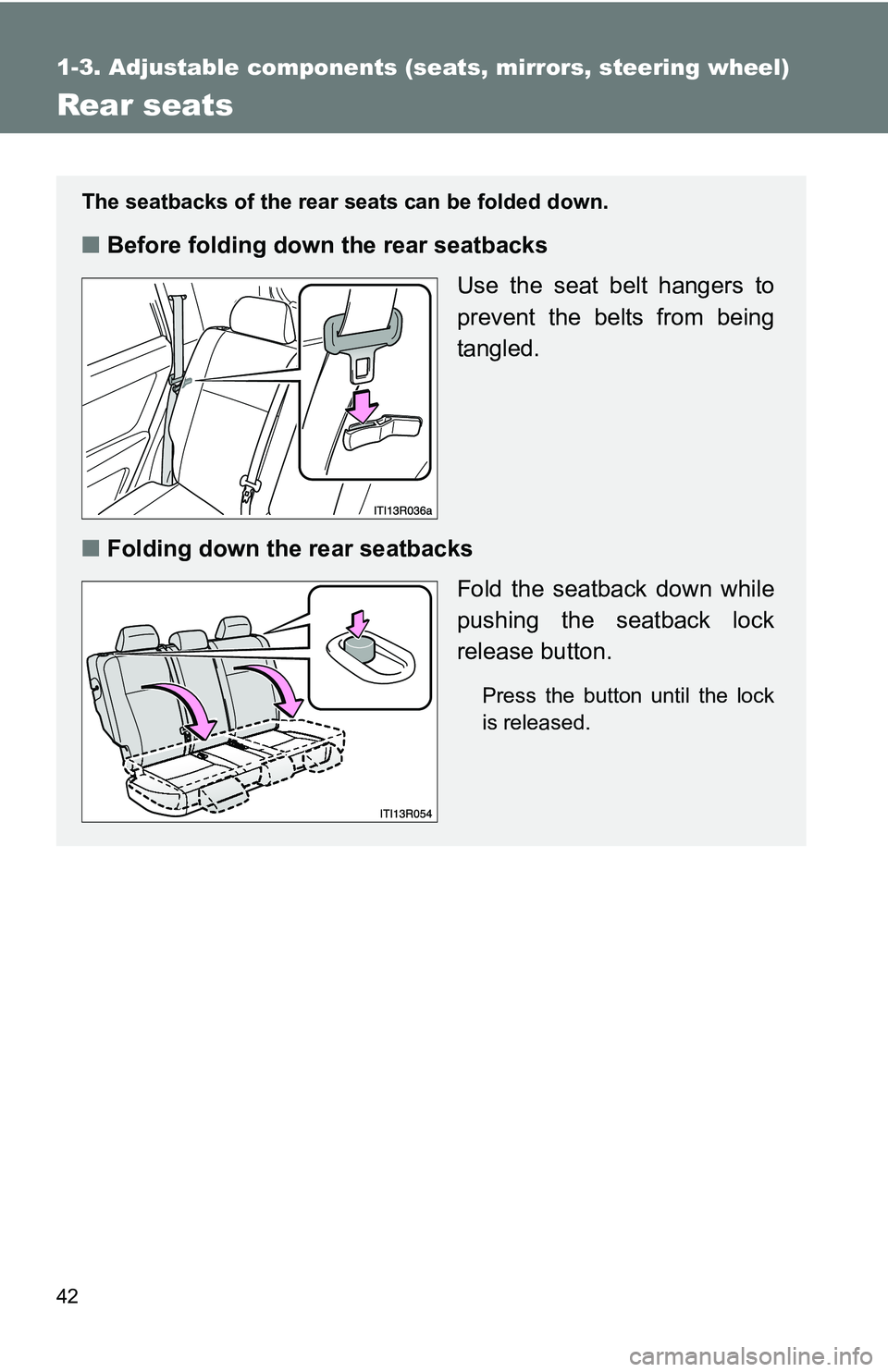 1-3. Adjustable components (seats, mirrors, steering wheel)

Rear seats

The seatbacks of the rear seats can be folded down.

■ Before folding down the rear seatbacks

Use the seat belt hangers to prevent the belts from being tangled.

ITI13R036a

■ Folding down the rear seatbacks

Fold the seatback down while pushing the seatback lock release button.

Press the button until the lock is released.

ITI13R054

42

carmanualsonline.info