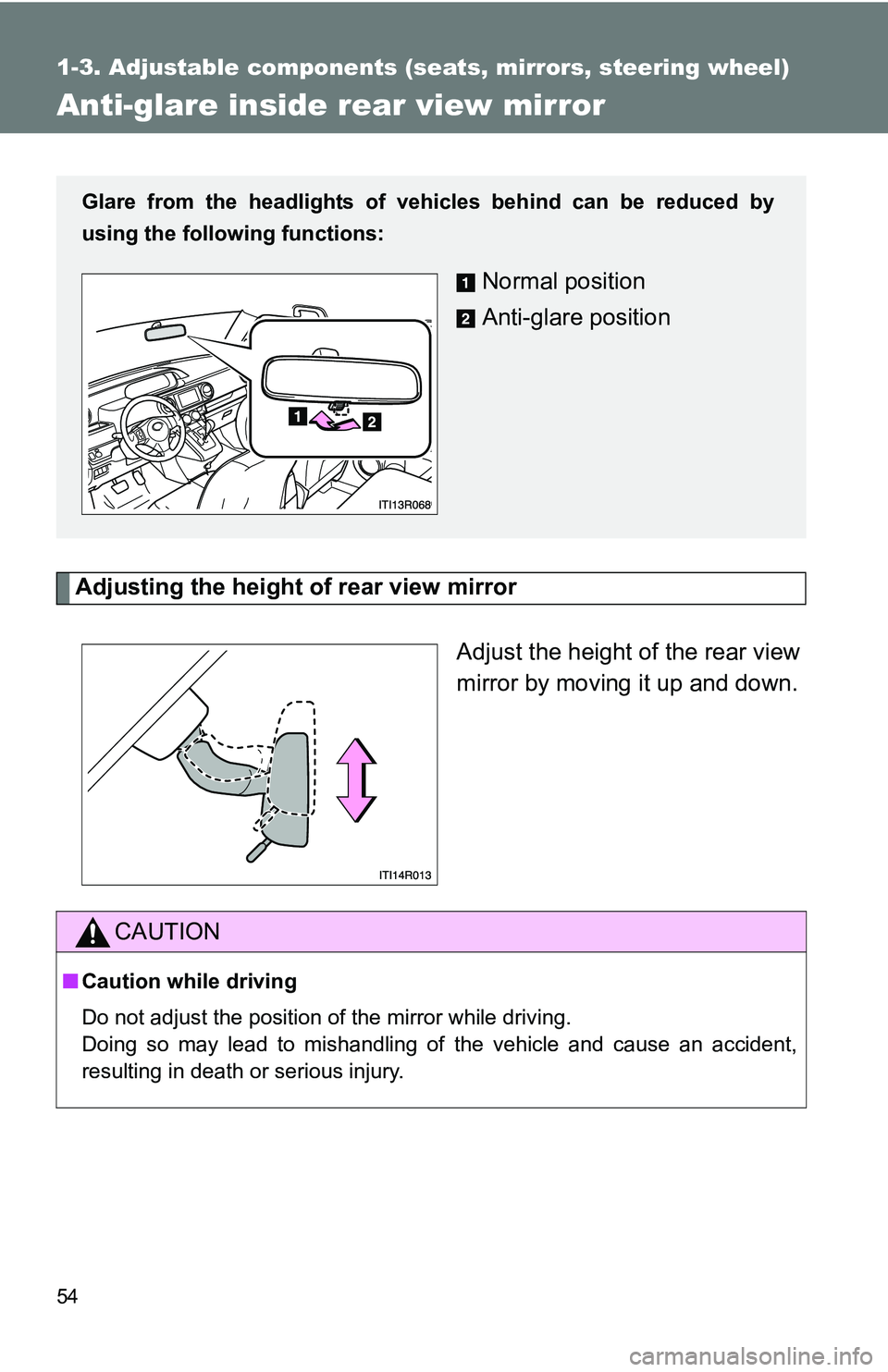 1-3. Adjustable components (seats, mirrors, steering wheel)

Anti-glare inside rear view mirror

Glare from the headlights of vehicles behind can be reduced by using the following functions:

1 Normal position

2 Anti-glare position

1 2

ITI13R068

Adjusting the height of rear view mirror

Adjust the height of the rear view mirror by moving it up and down.

ITI14R013

CAUTION

■ Caution while driving

Do not adjust the position of the mirror while driving.
Doing so may lead to mishandling of the vehicle and cause an accident, resulting in death or serious injury.

54

carmanualsonline.info