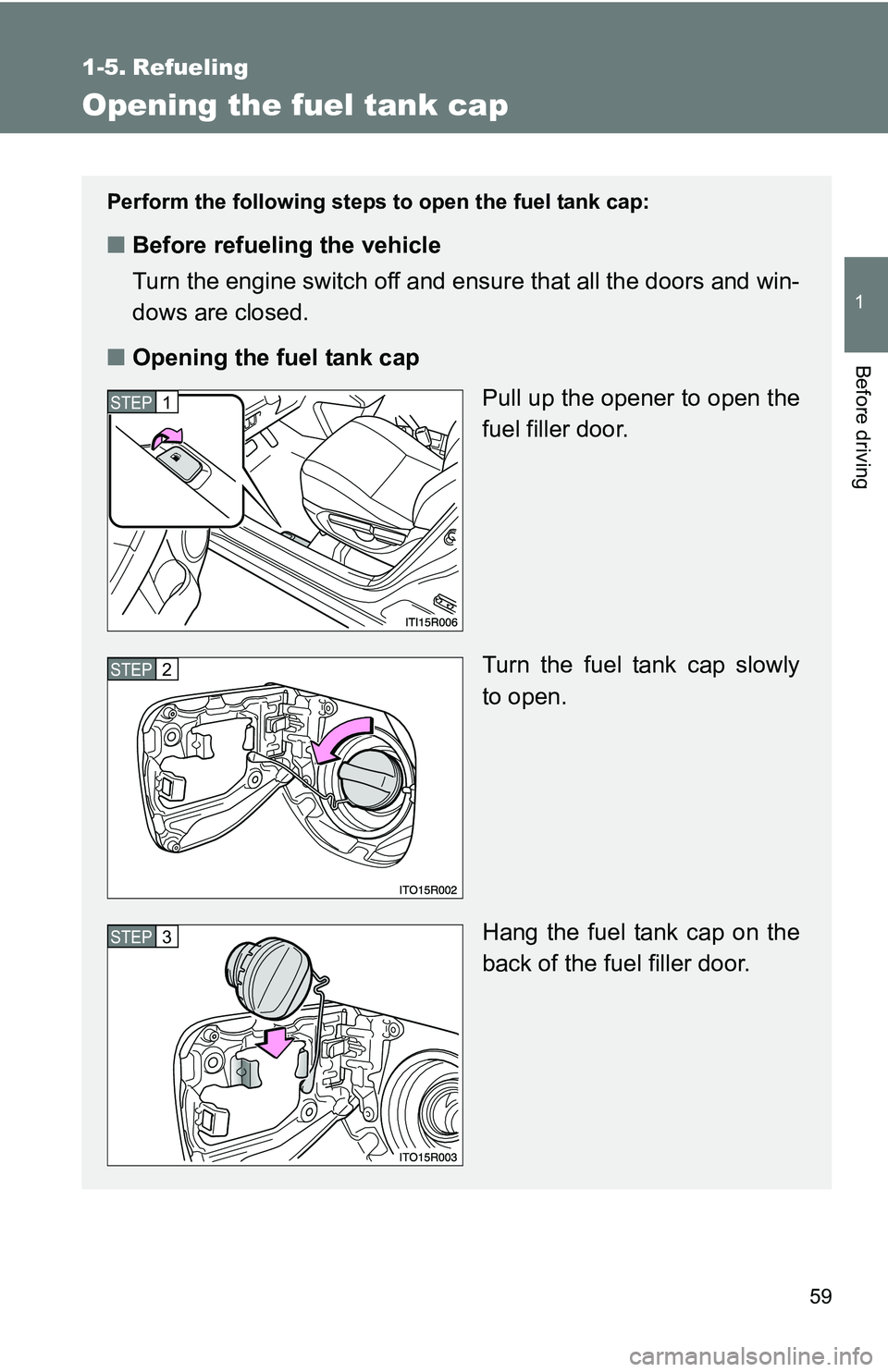 1-5. Refueling

Opening the fuel tank cap

1

Before driving

Perform the following steps to open the fuel tank cap:

■ Before refueling the vehicle

Turn the engine switch off and ensure that all the doors and windows are closed.

■ Opening the fuel tank cap

STEP 1

ITI15R006

Pull up the opener to open the fuel filler door.

STEP 2

ITO15R002

Turn the fuel tank cap slowly to open.

STEP 3

ITO15R003

Hang the fuel tank cap on the back of the fuel filler door.

59

carmanualsonline.info