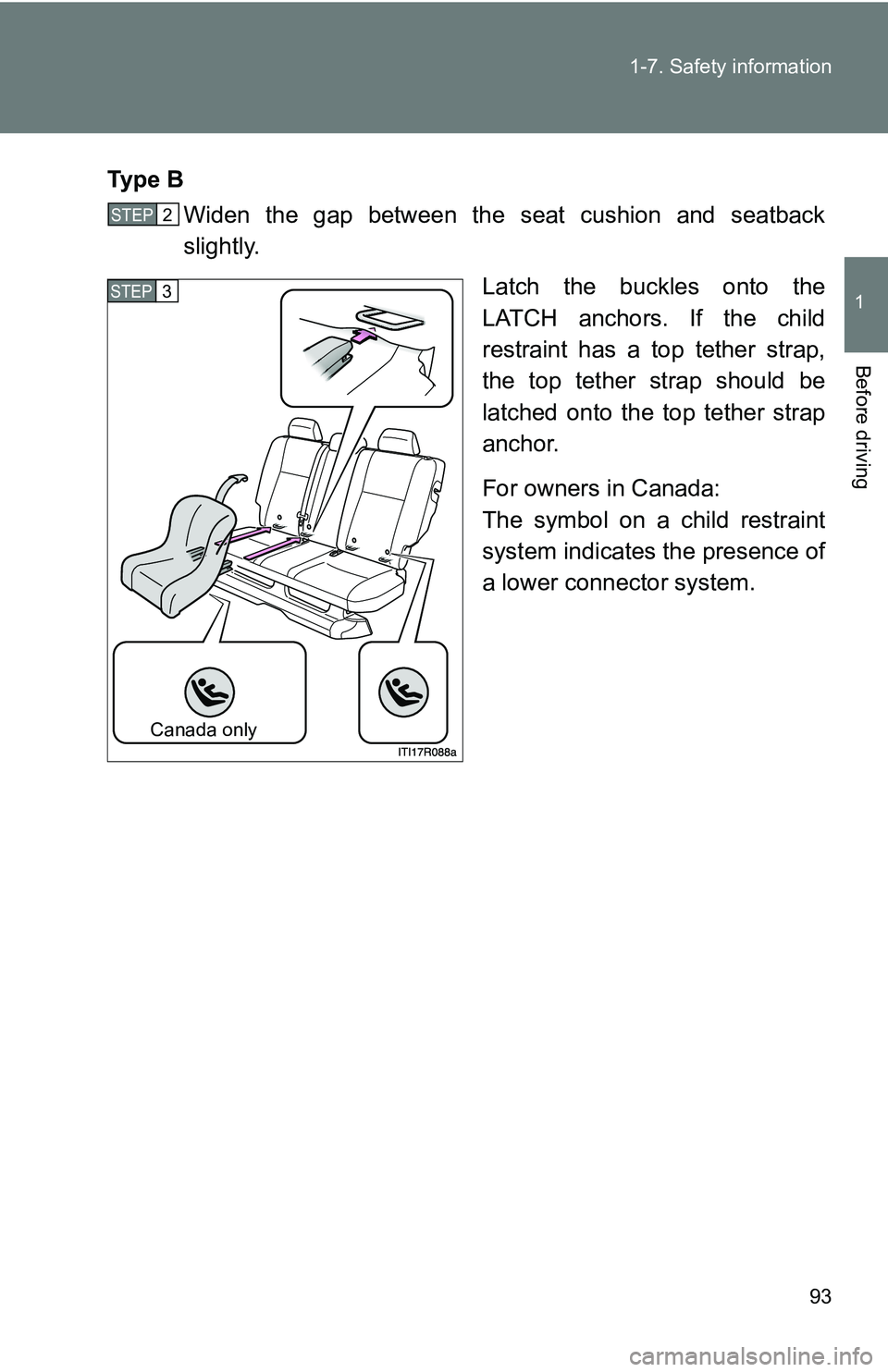 1-7. Safety information

1

Before driving

Type B

STEP 2 Widen the gap between the seat cushion and seatback slightly.

STEP 3

Canada only

ITI17R088a

Latch the buckles onto the LATCH anchors. If the child restraint has a top tether strap, the top tether strap should be latched onto the top tether strap anchor.

For owners in Canada:
The symbol on a child restraint system indicates the presence of a lower connector system.

93

carmanualsonline.info