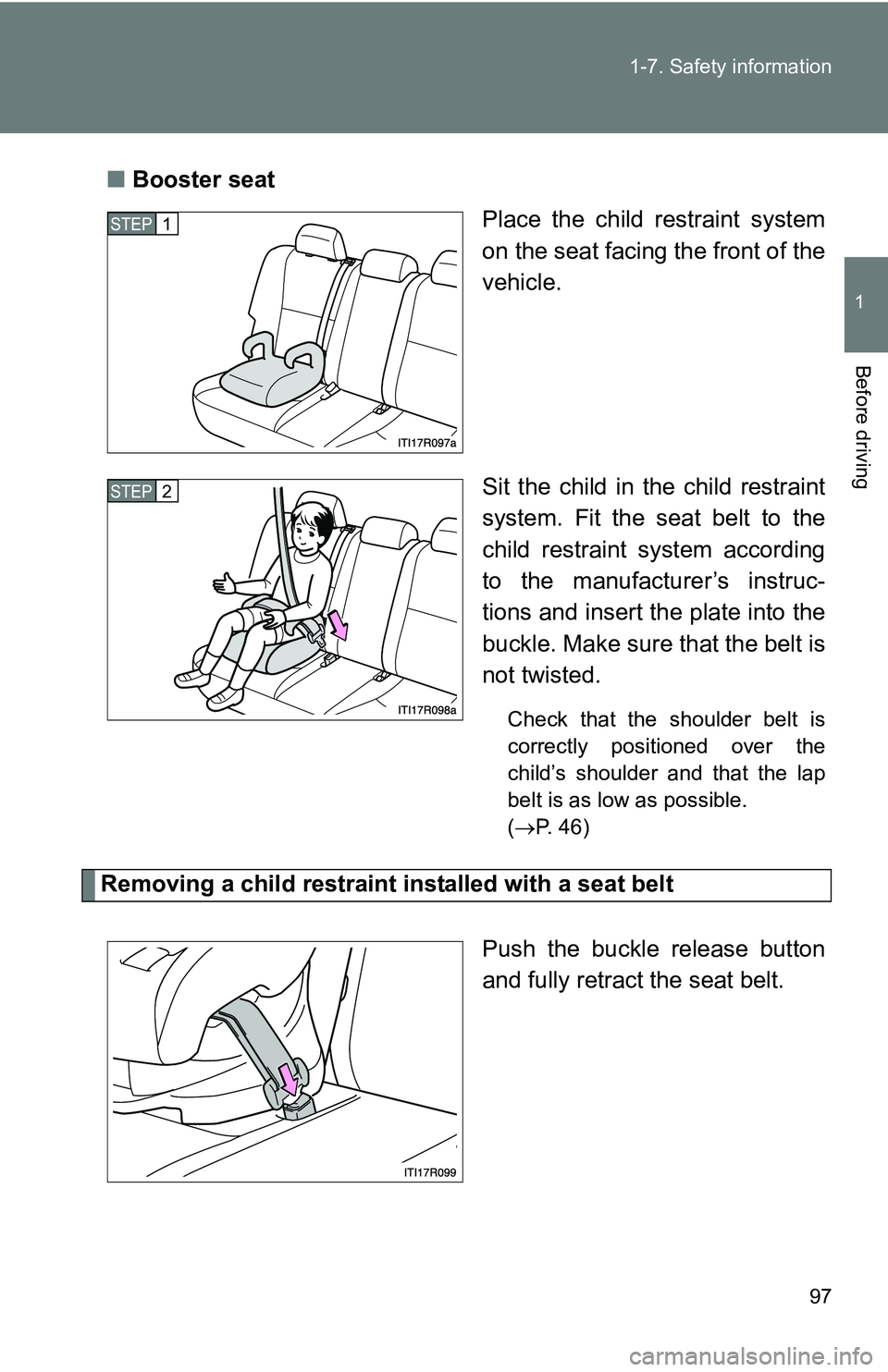 1-7. Safety information

1

Before driving

■ Booster seat

STEP 1

ITI17R097a

Place the child restraint system on the seat facing the front of the vehicle.

STEP 2

ITI17R098a

Sit the child in the child restraint system. Fit the seat belt to the child restraint system according to the manufacturer's instructions and insert the plate into the buckle. Make sure that the belt is not twisted.

Check that the shoulder belt is correctly positioned over the child's shoulder and that the lap belt is as low as possible. ($\rightarrow$P. 46)

Removing a child restraint installed with a seat belt

ITI17R099

Push the buckle release button and fully retract the seat belt.

97

carmanualsonline.info