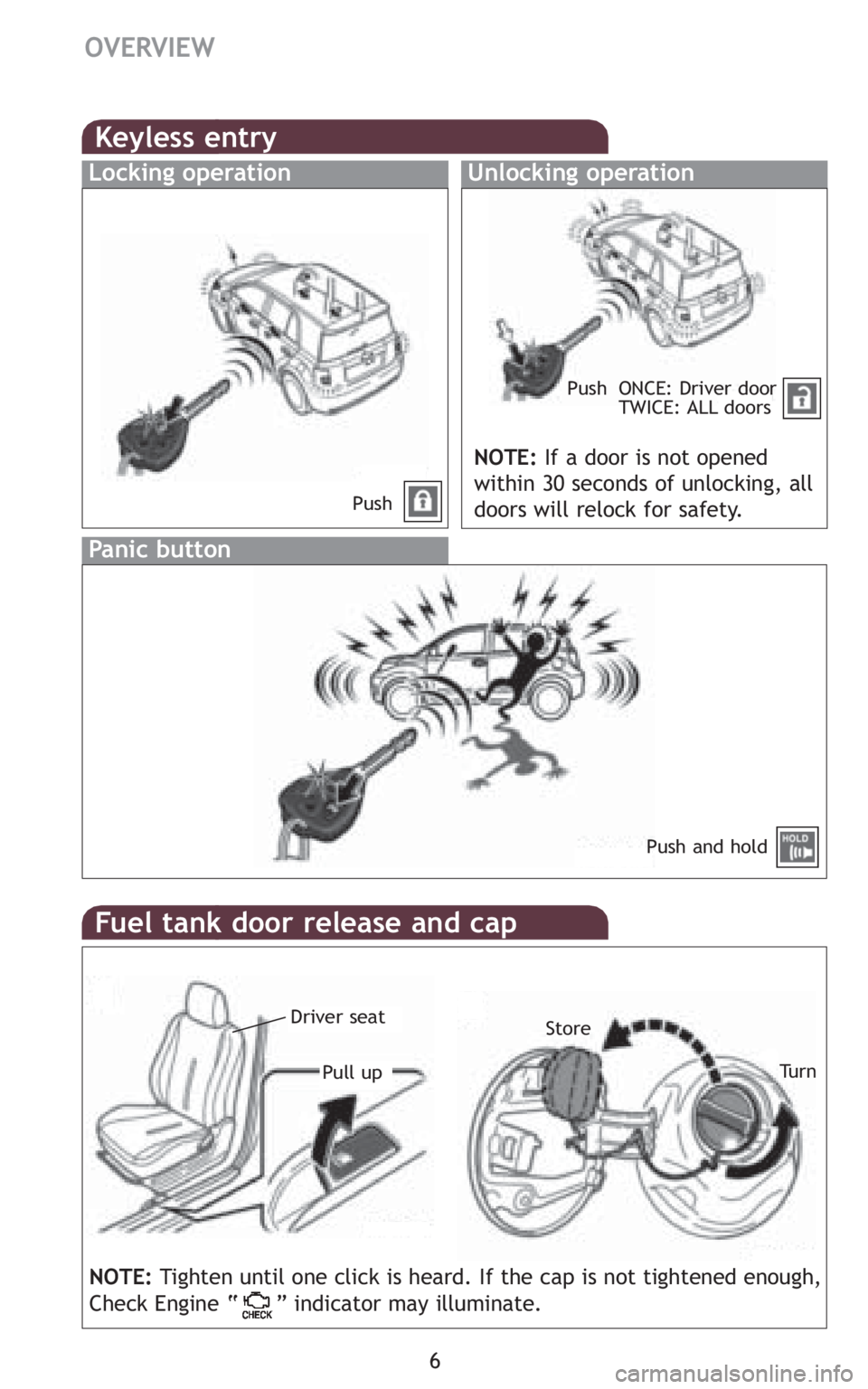 OVERVIEW

Keyless entry

Locking operation

Push

Unlocking operation

Push ONCE: Driver door
TWICE: ALL doors

NOTE: If a door is not opened within 30 seconds of unlocking, all doors will relock for safety.

Panic button

Push and hold

HOLD

Fuel tank door release and cap

Driver seat

Pull up

Store

Turn

NOTE: Tighten until one click is heard. If the cap is not tightened enough, Check Engine " CHECK " indicator may illuminate.

6

carmanualsonline.info