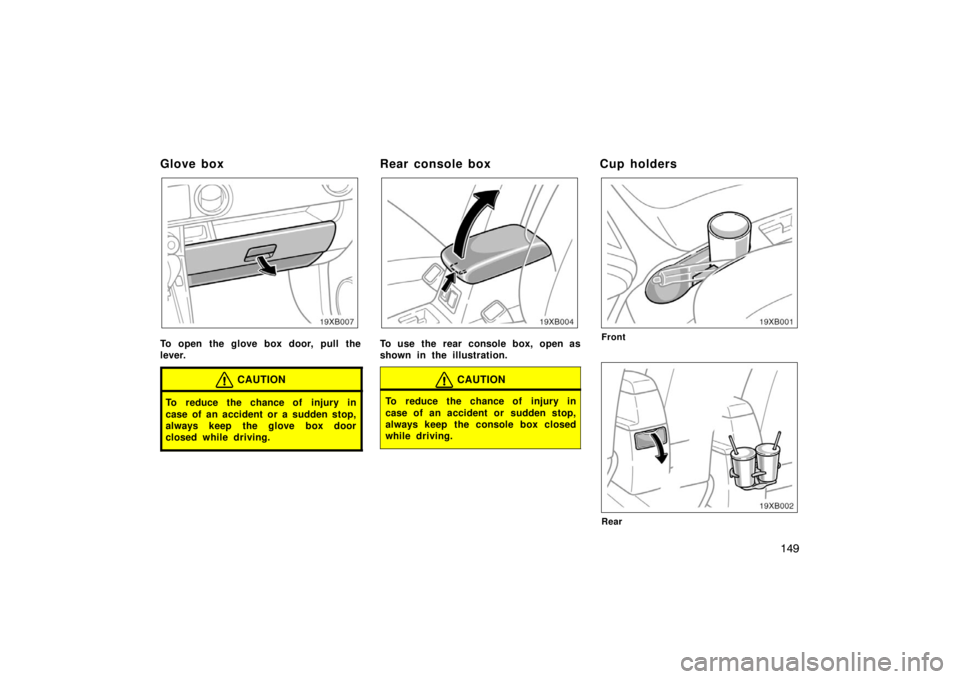 Glove box

19XB007

To open the glove box door, pull the lever.

CAUTION

To reduce the chance of injury in case of an accident or a sudden stop, always keep the glove box door closed while driving.

Rear console box

19XB004

To use the rear console box, open as shown in the illustration.

CAUTION

To reduce the chance of injury in case of an accident or sudden stop, always keep the console box closed while driving.

Cup holders

19XB001

Front

19XB002

Rear

149

carmanualsonline.info