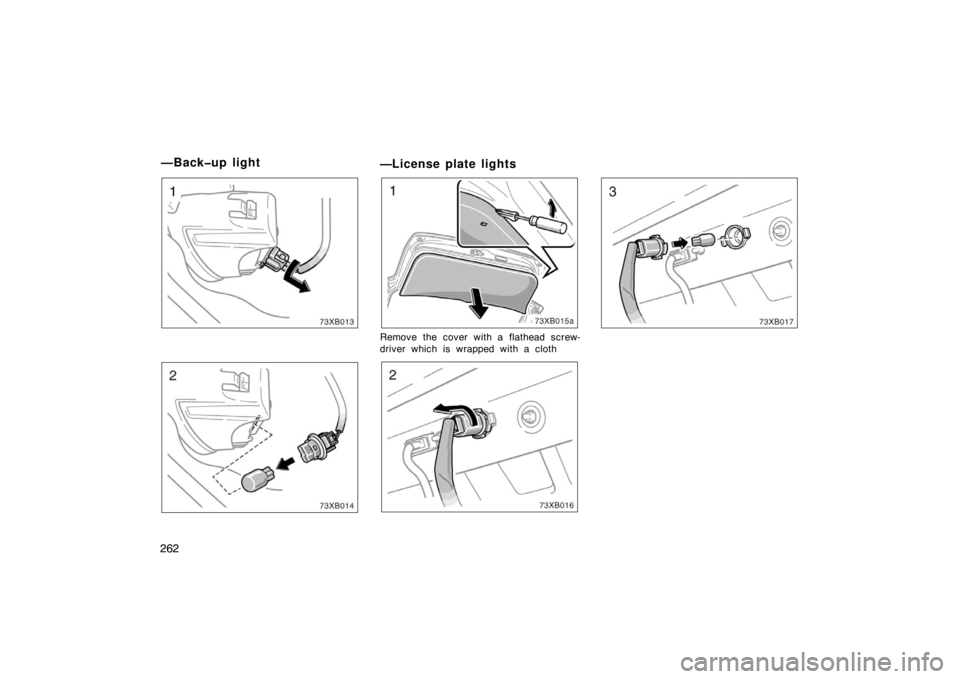 —Back–up light

1

73XB013

2

73XB014

—License plate lights

1

73XB015a

Remove the cover with a flathead screwdriver which is wrapped with a cloth

2

73XB016

3

73XB017

262

carmanualsonline.info